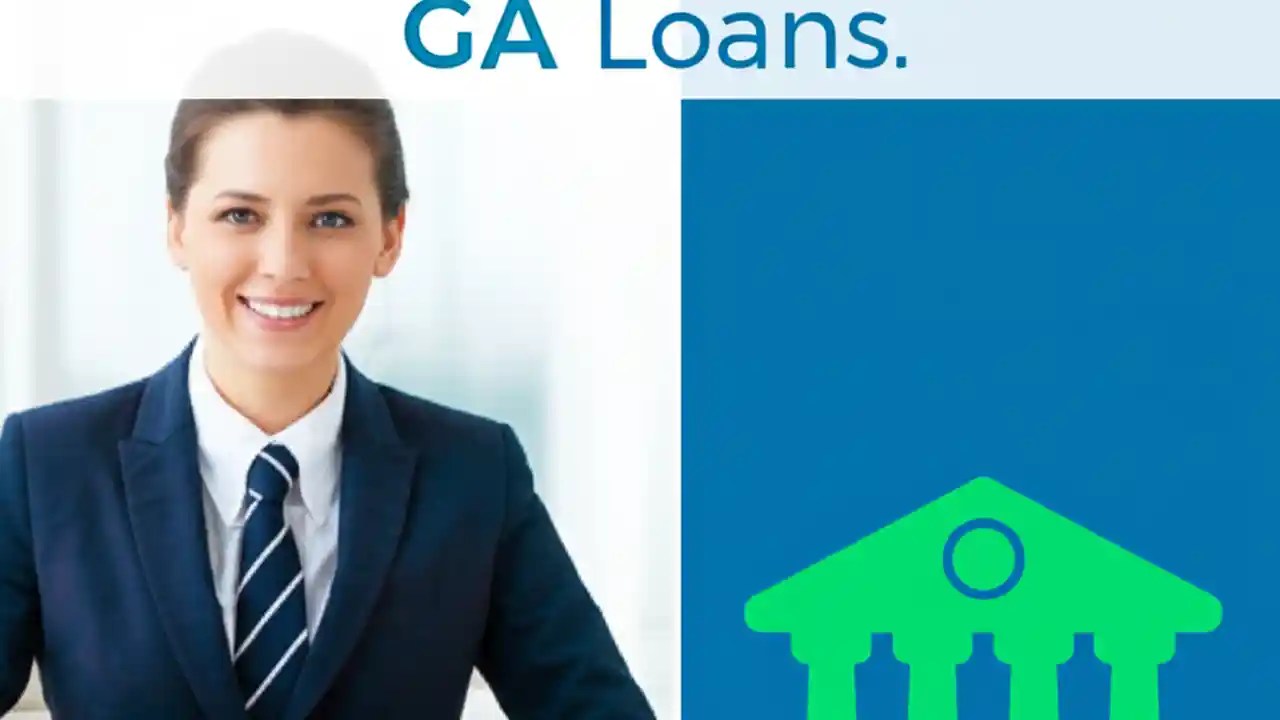 GA Loans.