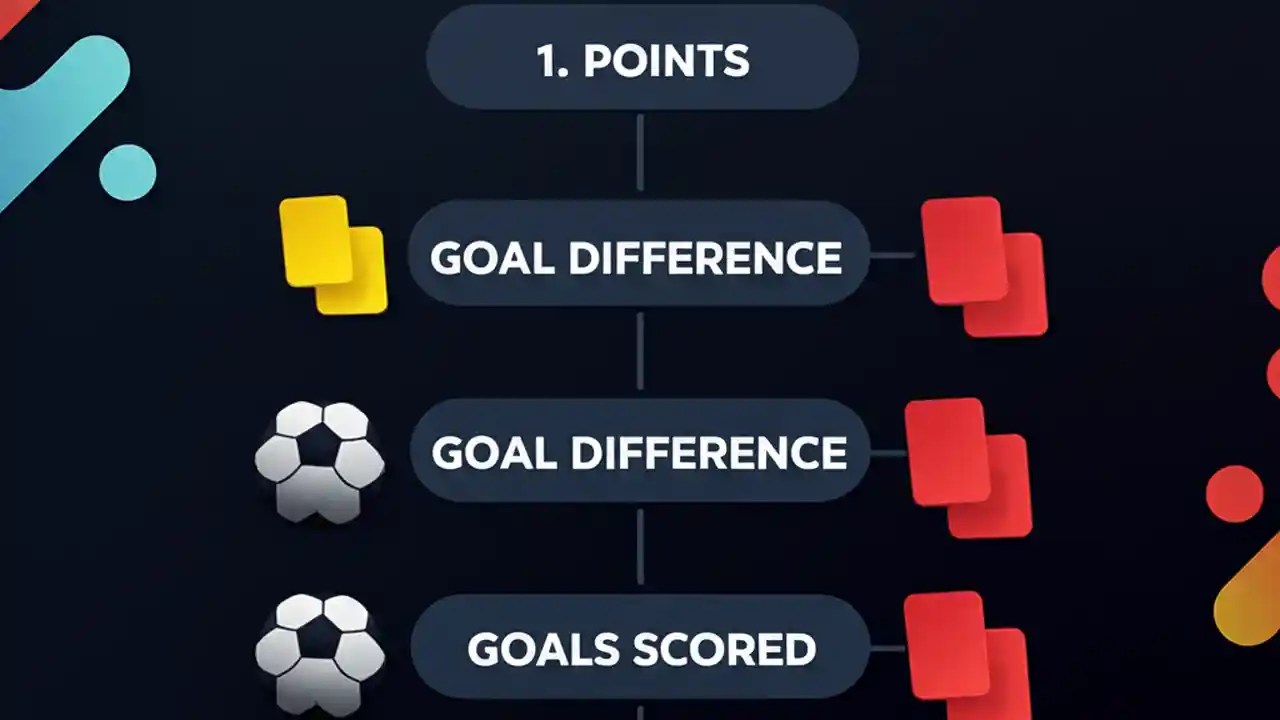 1. POINTS

GOAL DIFFERENCE

GOAL DIFFERENCE

GOALS SCORED