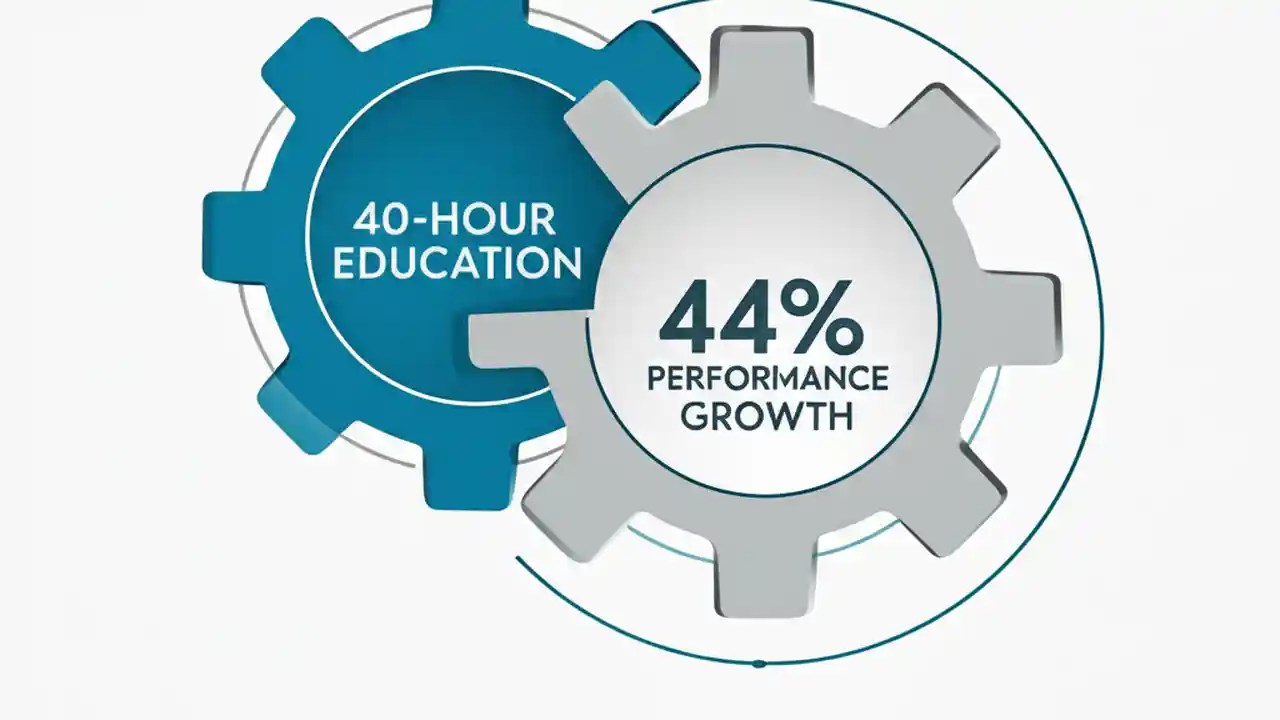 40-HOUR EDUCATION

44%
PERFORMANCE GROWTH