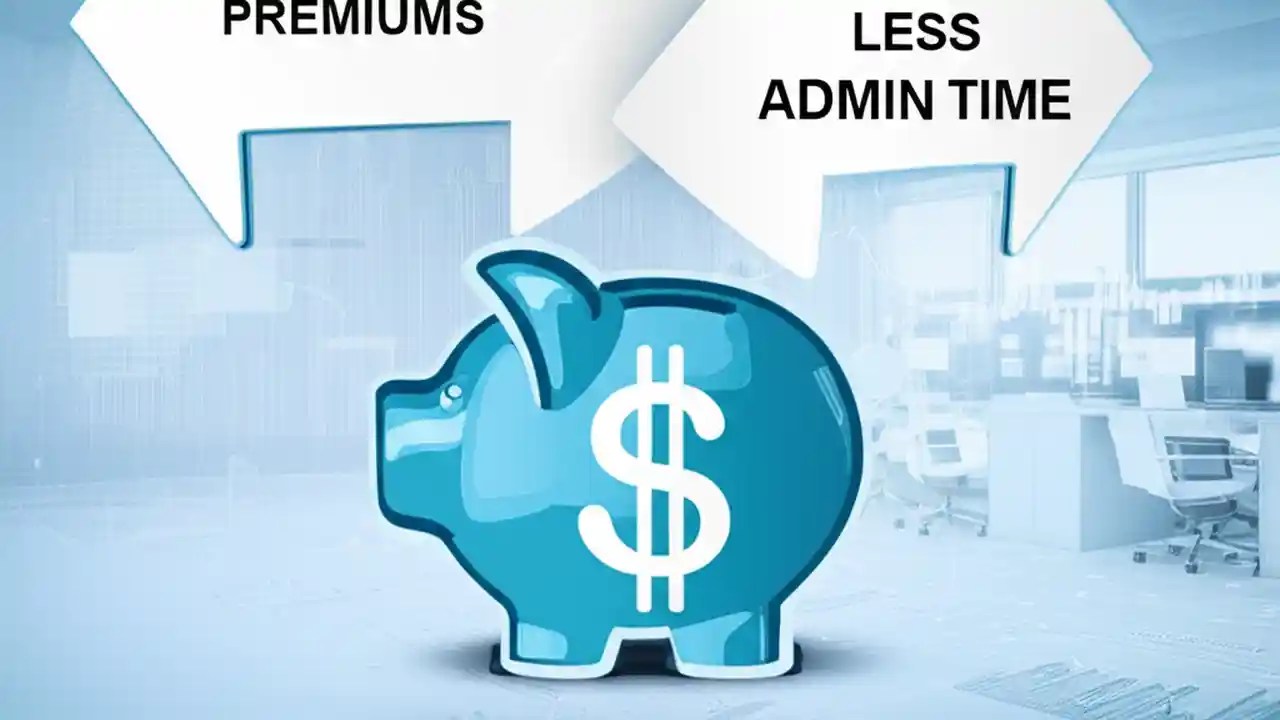 PREMIUMS

LESS ADMIN TIME

$