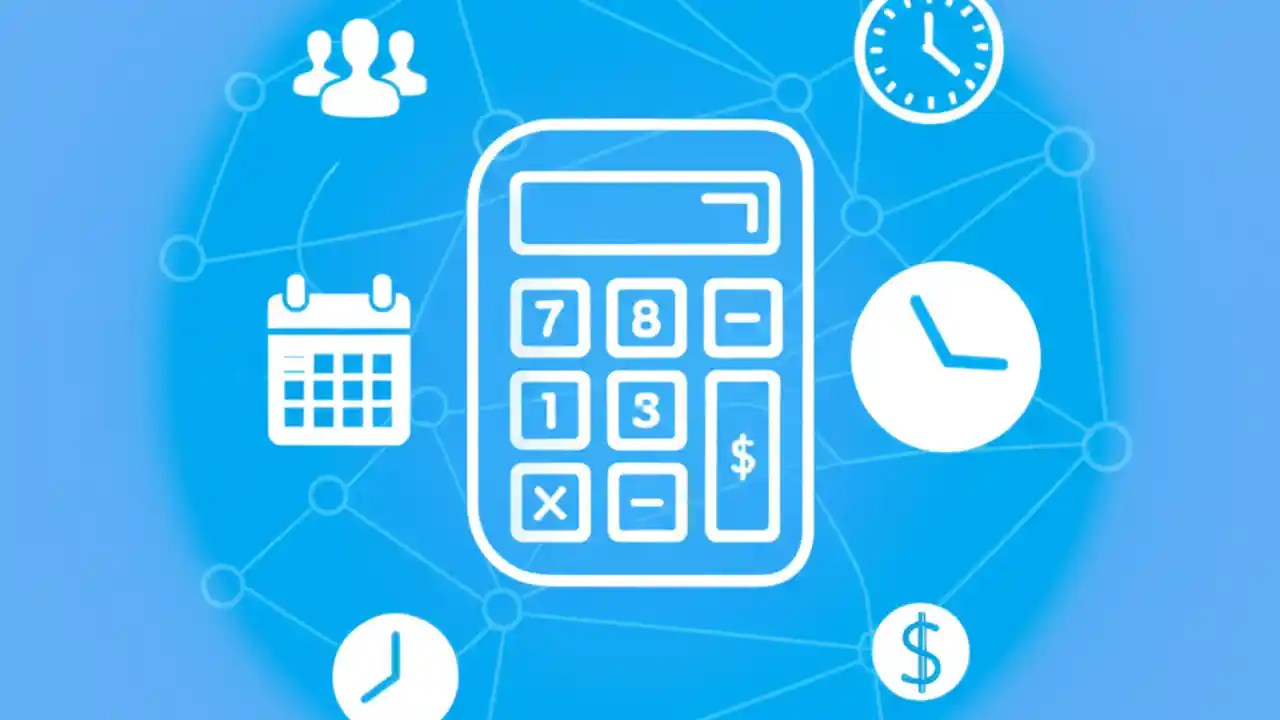 7 8 −
1 3 $
× −
$