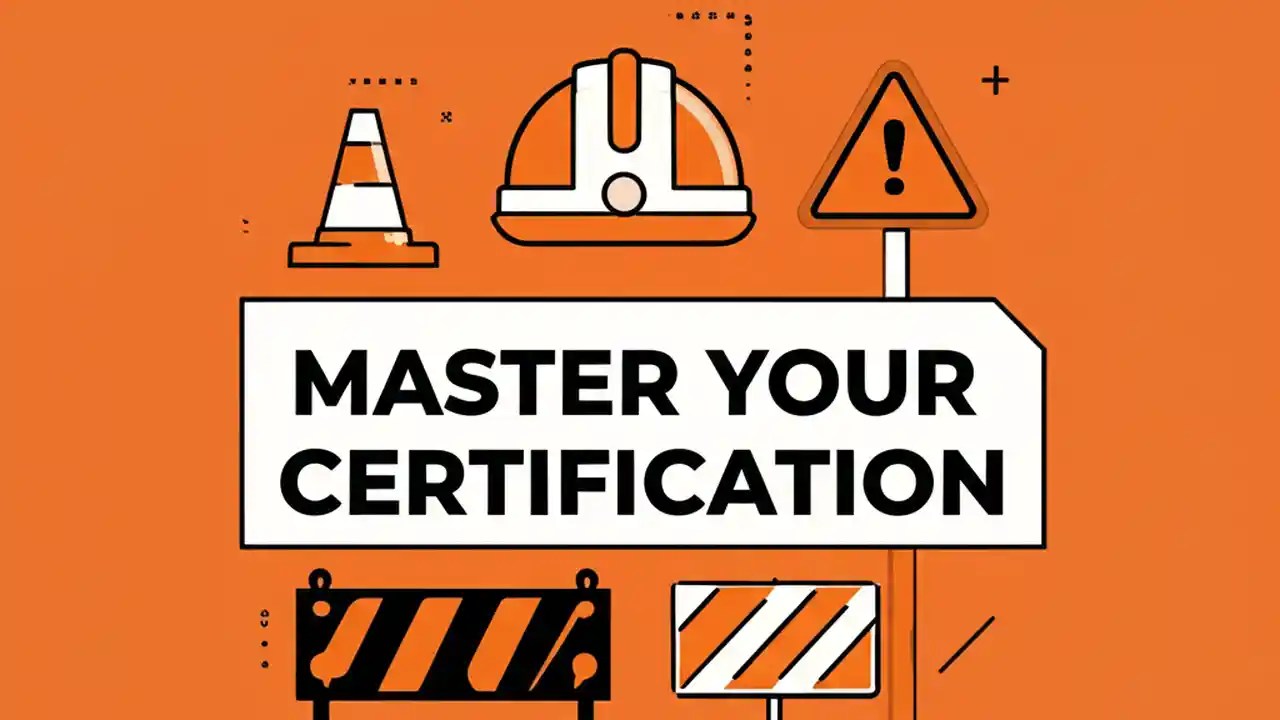 MASTER YOUR CERTIFICATION