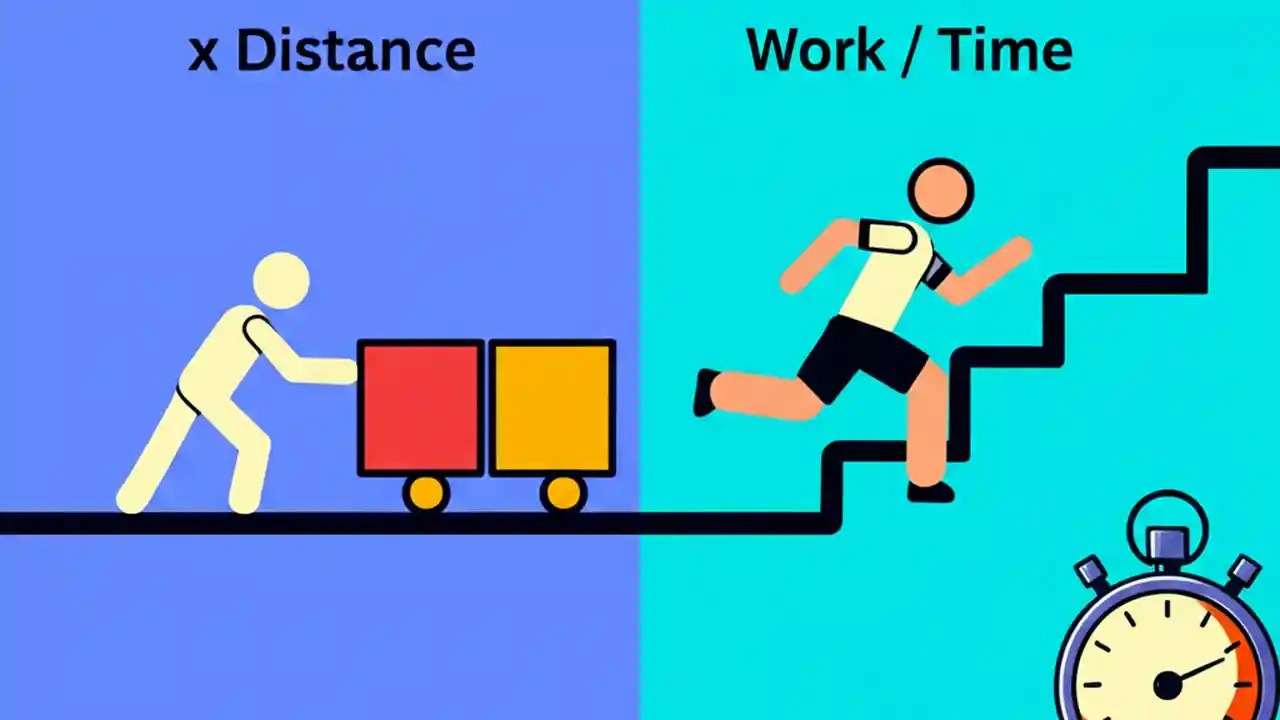 x Distance

Work / Time