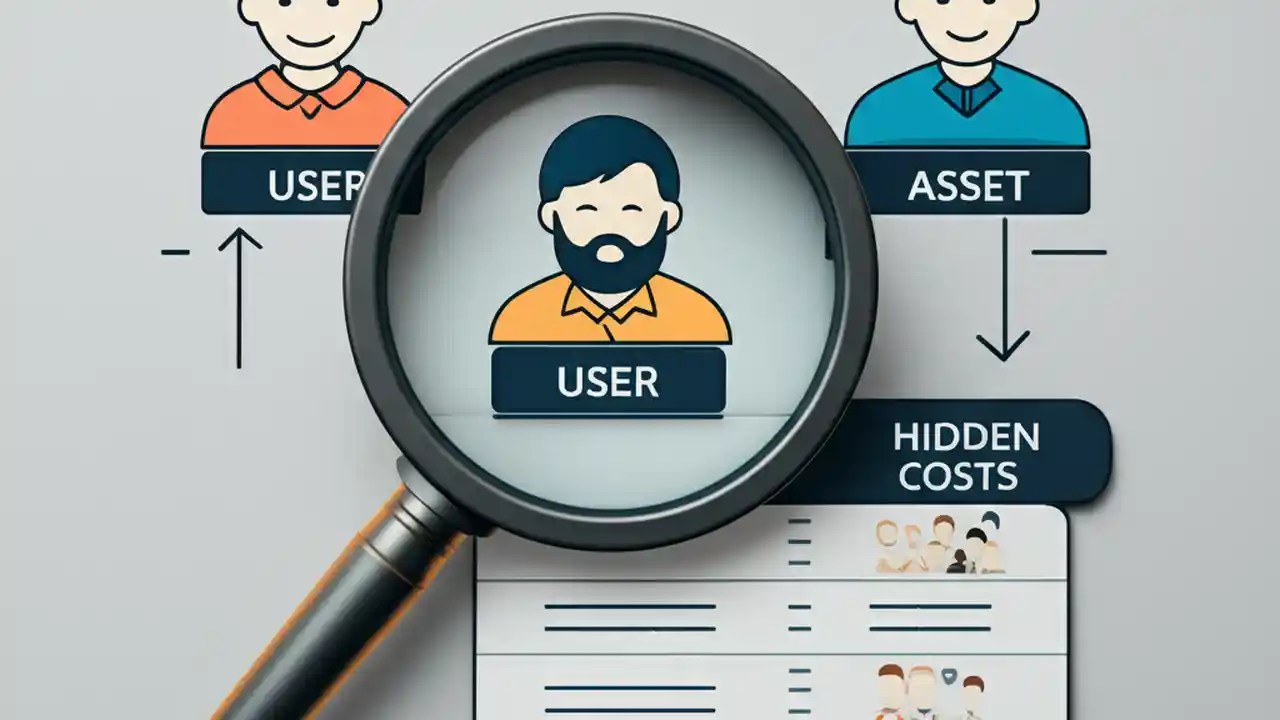 USER

ASSET

USER

HIDDEN COSTS