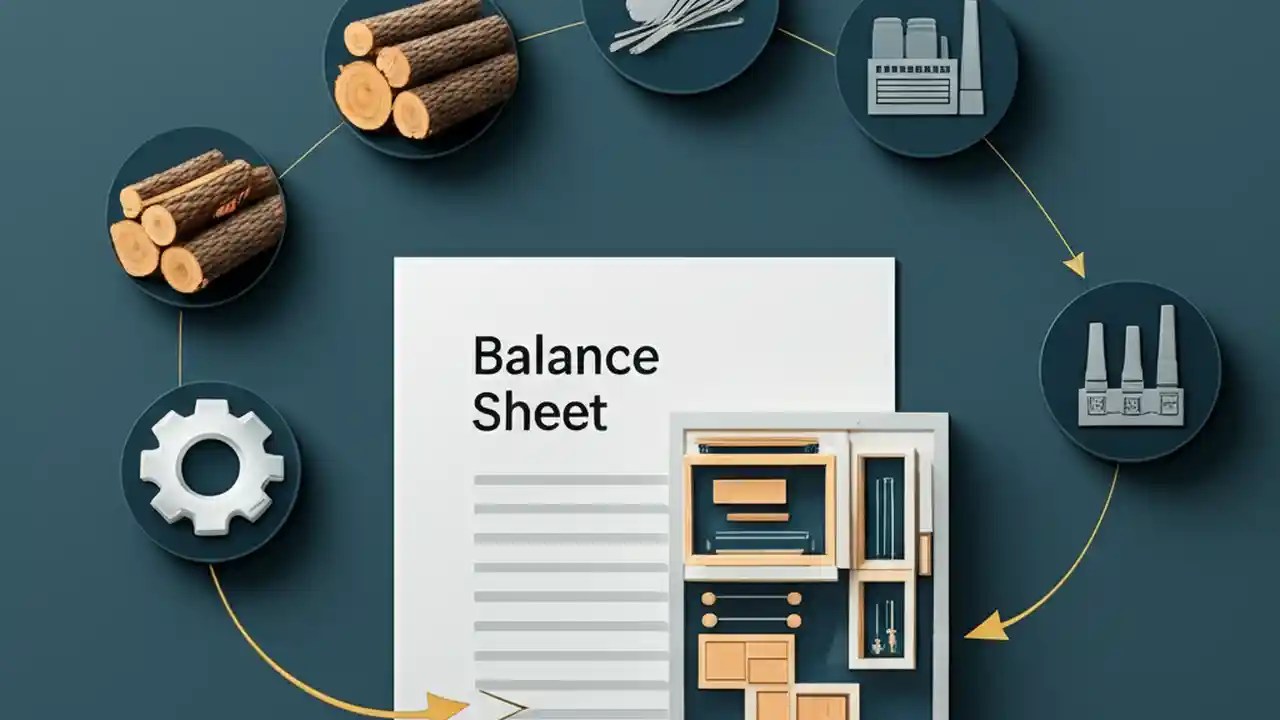 Balance Sheet