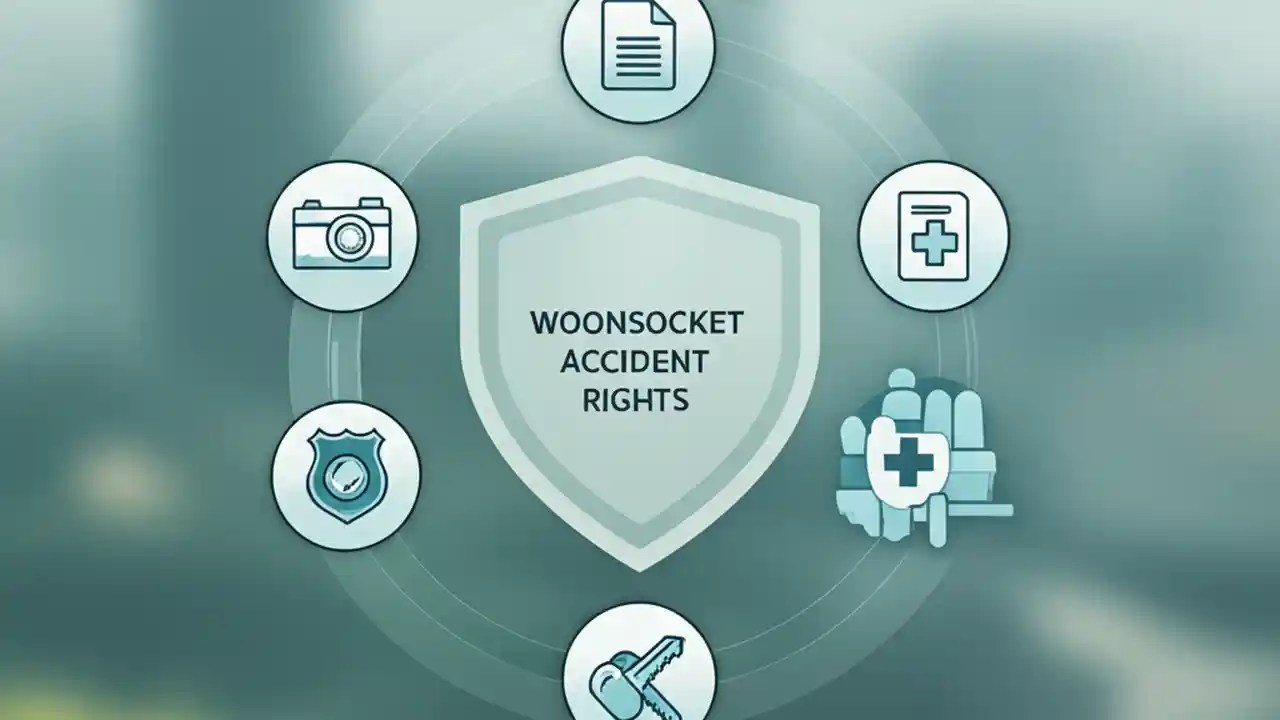 WOONSOCKET ACCIDENT RIGHTS