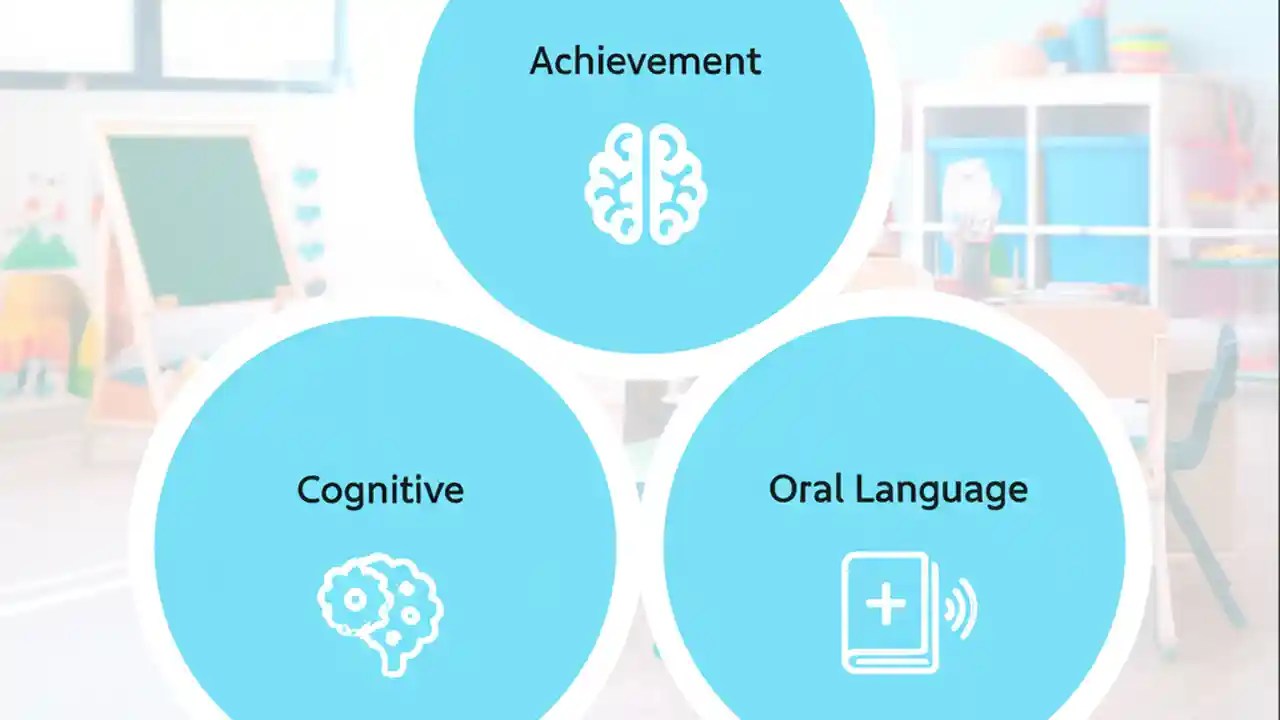 Achievement

Cognitive

Oral Language