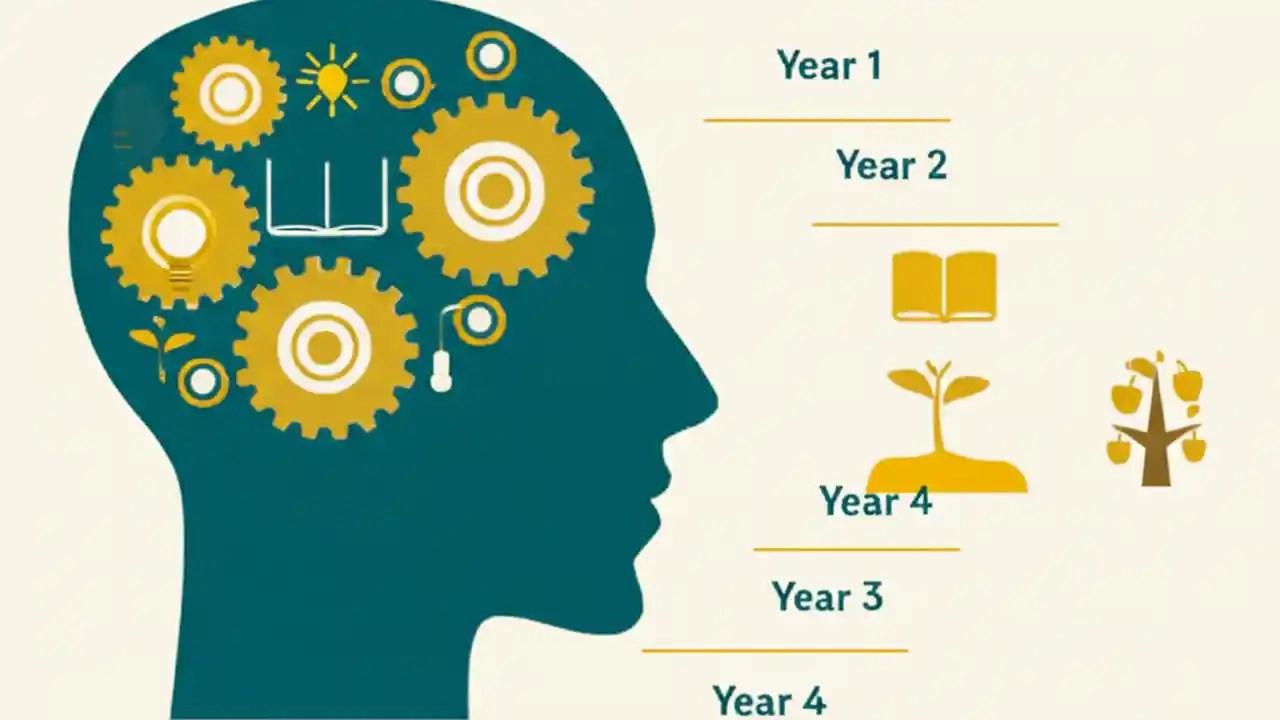 Year 1

Year 2

Year 4

Year 3

Year 4