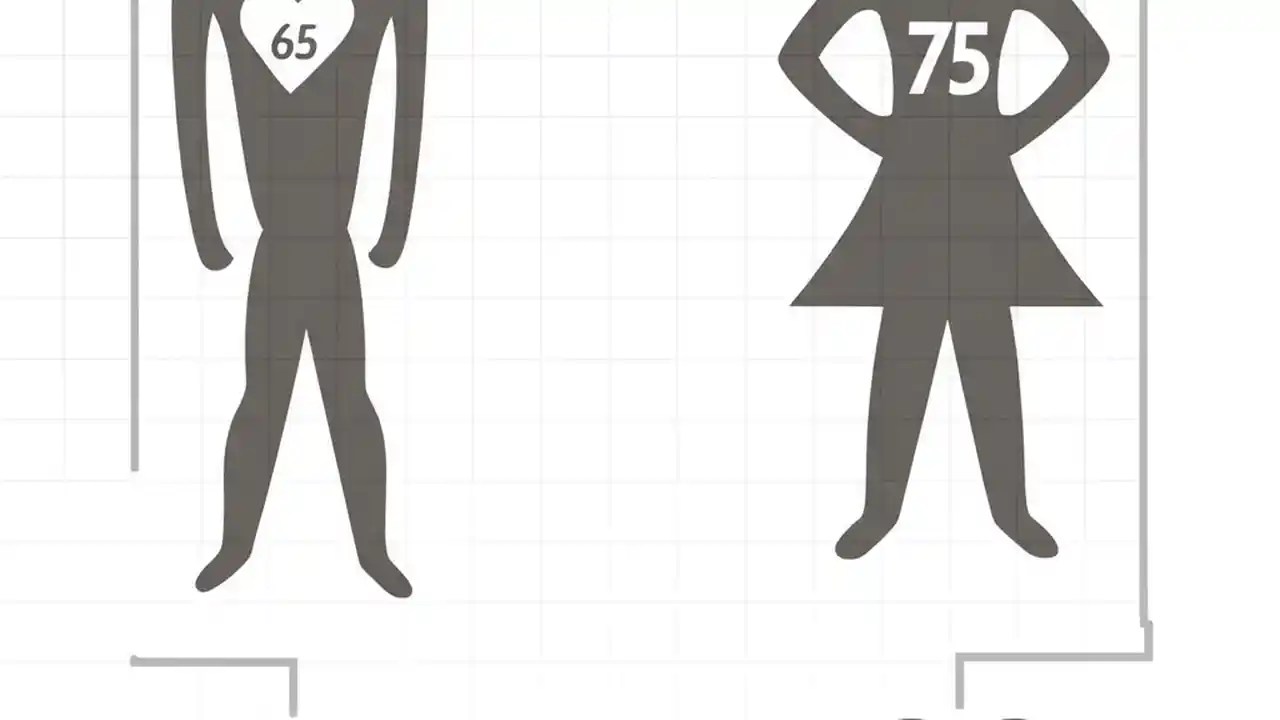 65

75