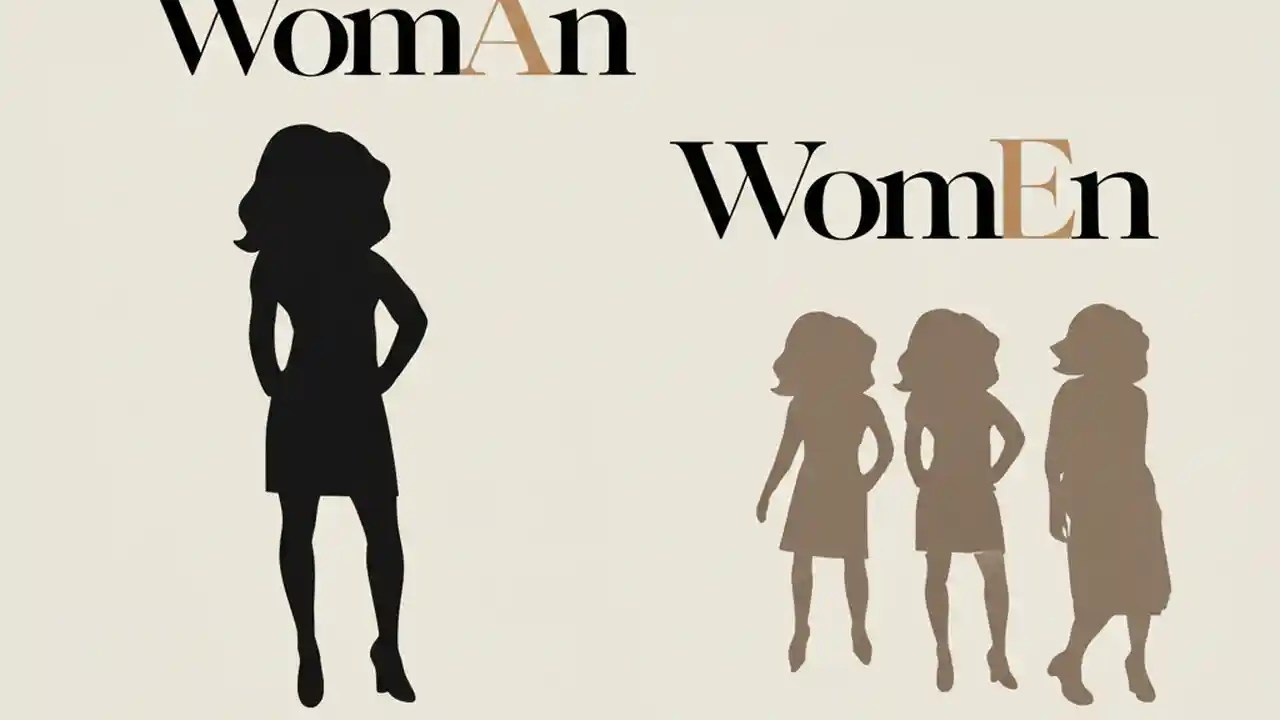 WomAn

WomEn