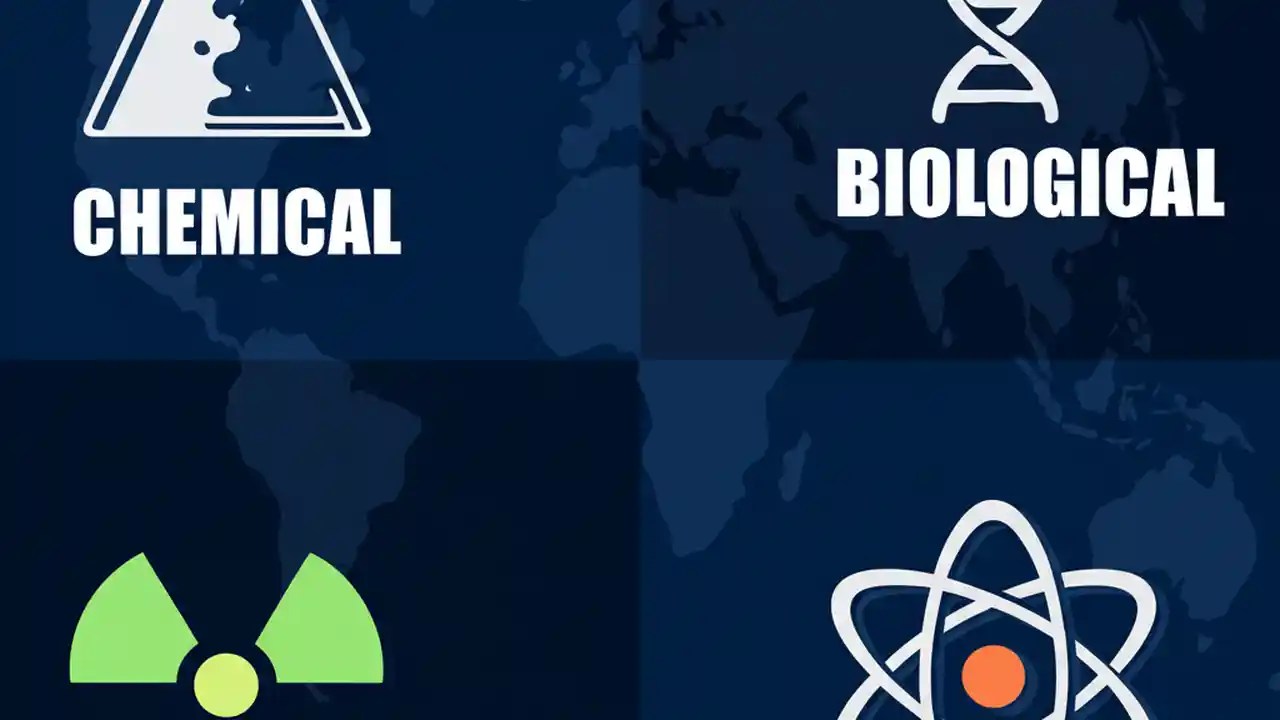 CHEMICAL

BIOLOGICAL