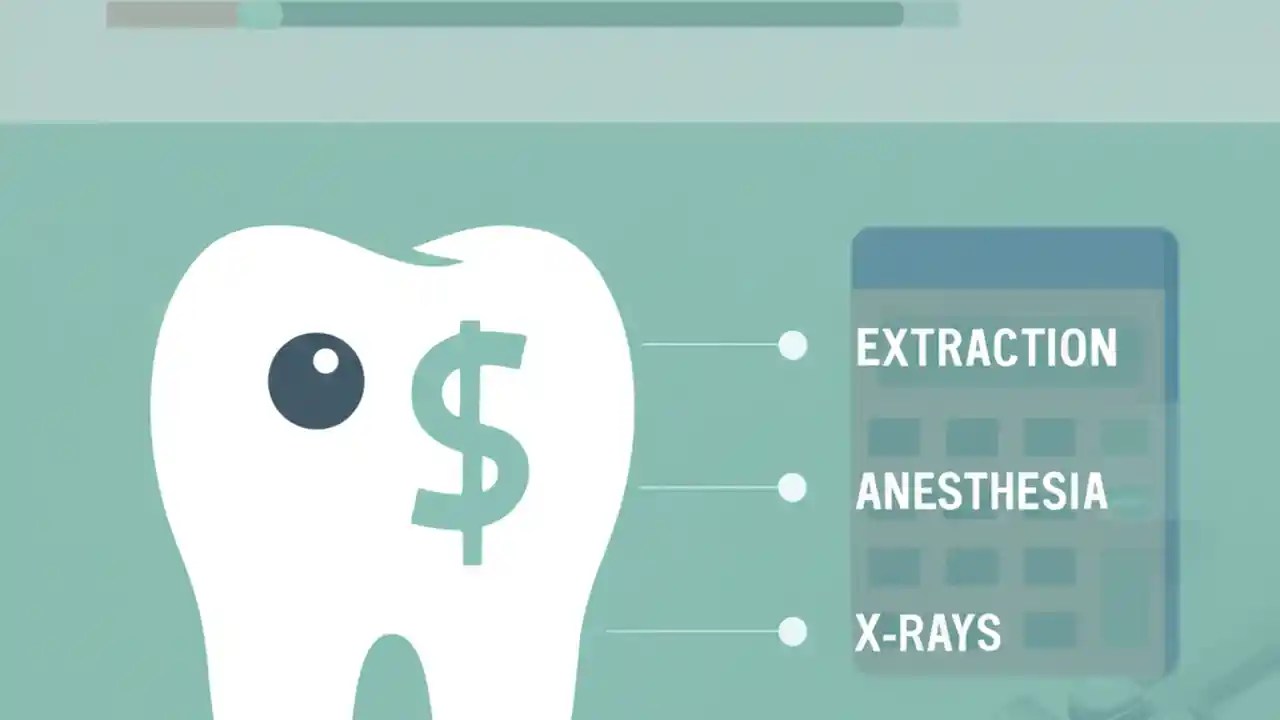 $
EXTRACTION
ANESTHESIA
X-RAYS