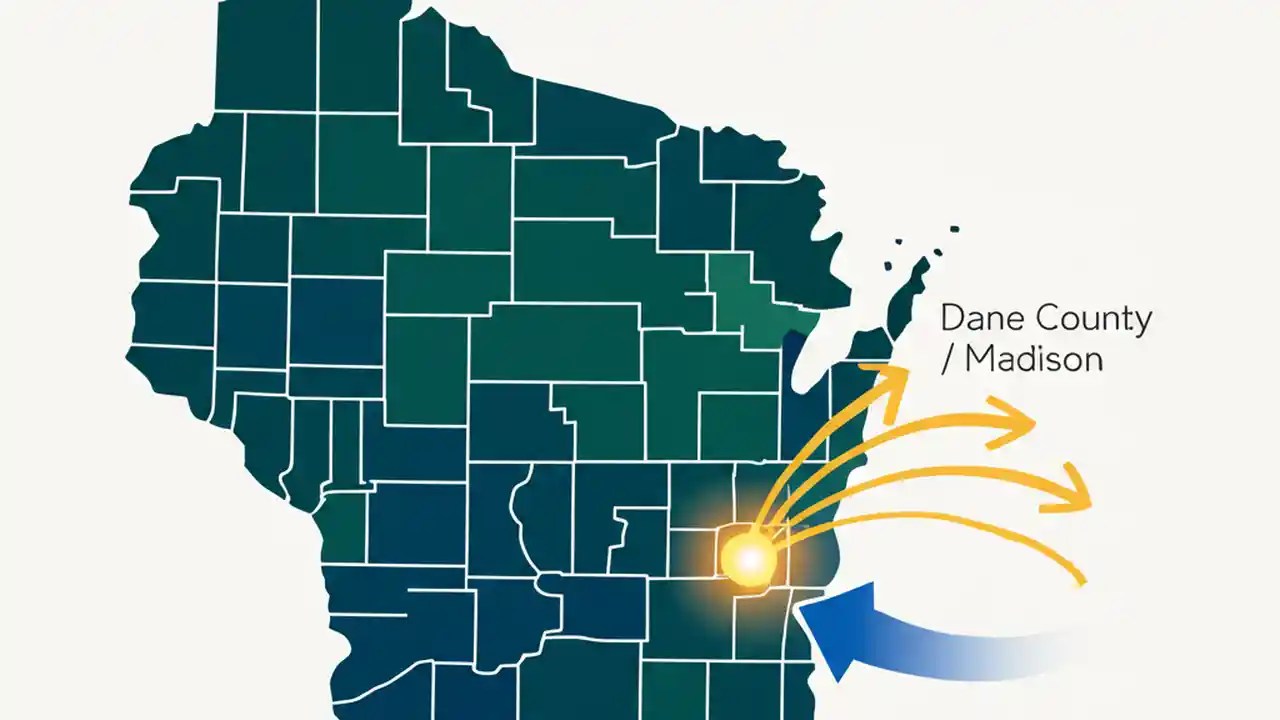 Dane County / Madison