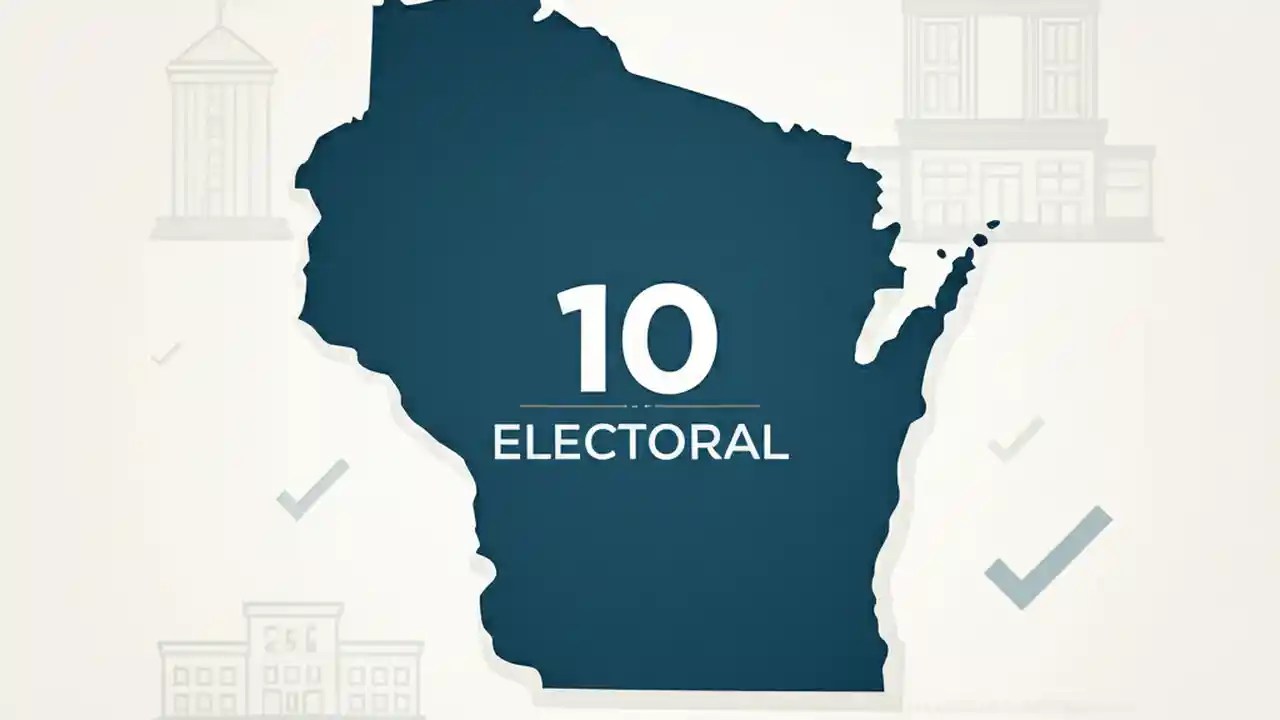 10

ELECTORAL