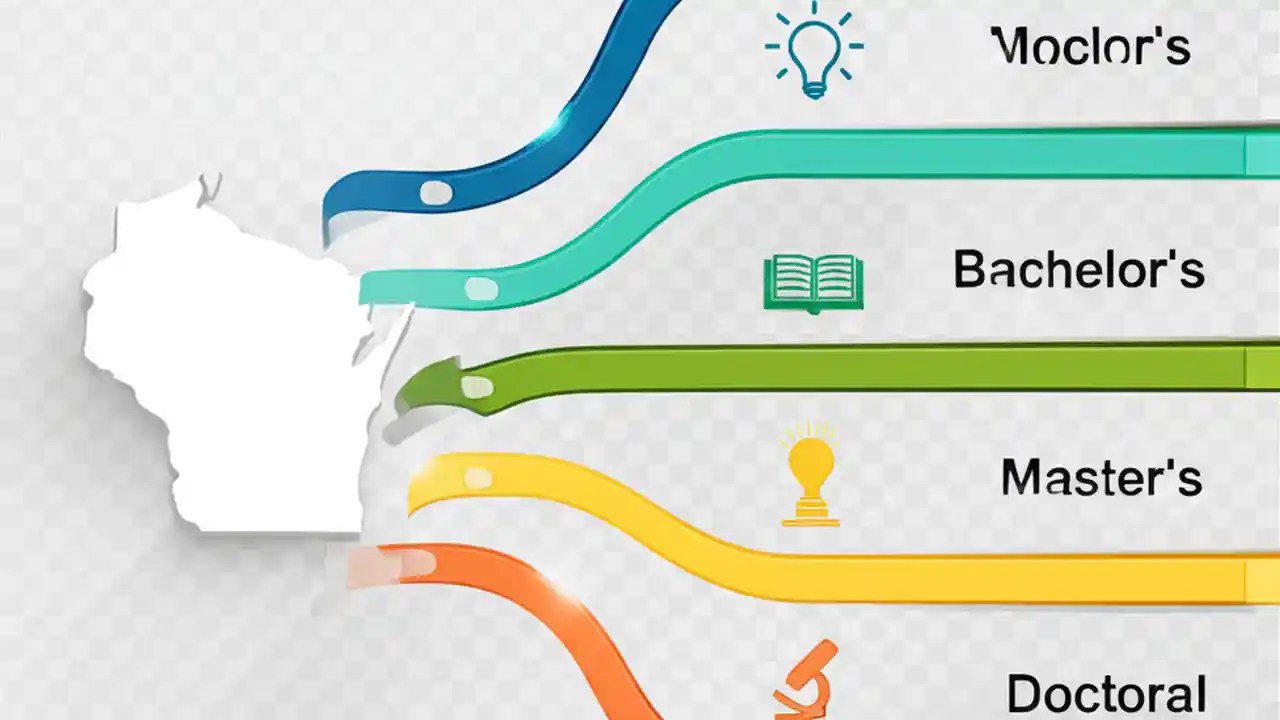 Moclor's

Bachelor's

Master's

Doctoral