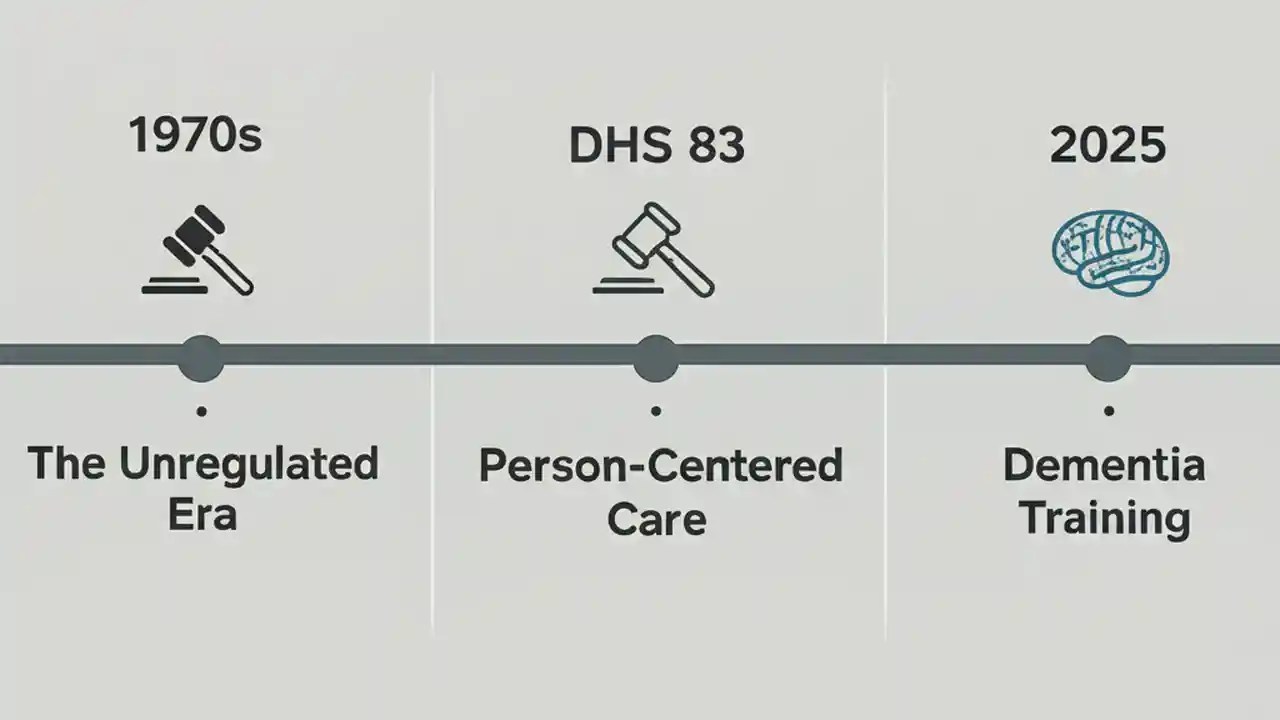 1970s

The Unregulated Era

DHS 83

Person-Centered Care

2025

Dementia Training