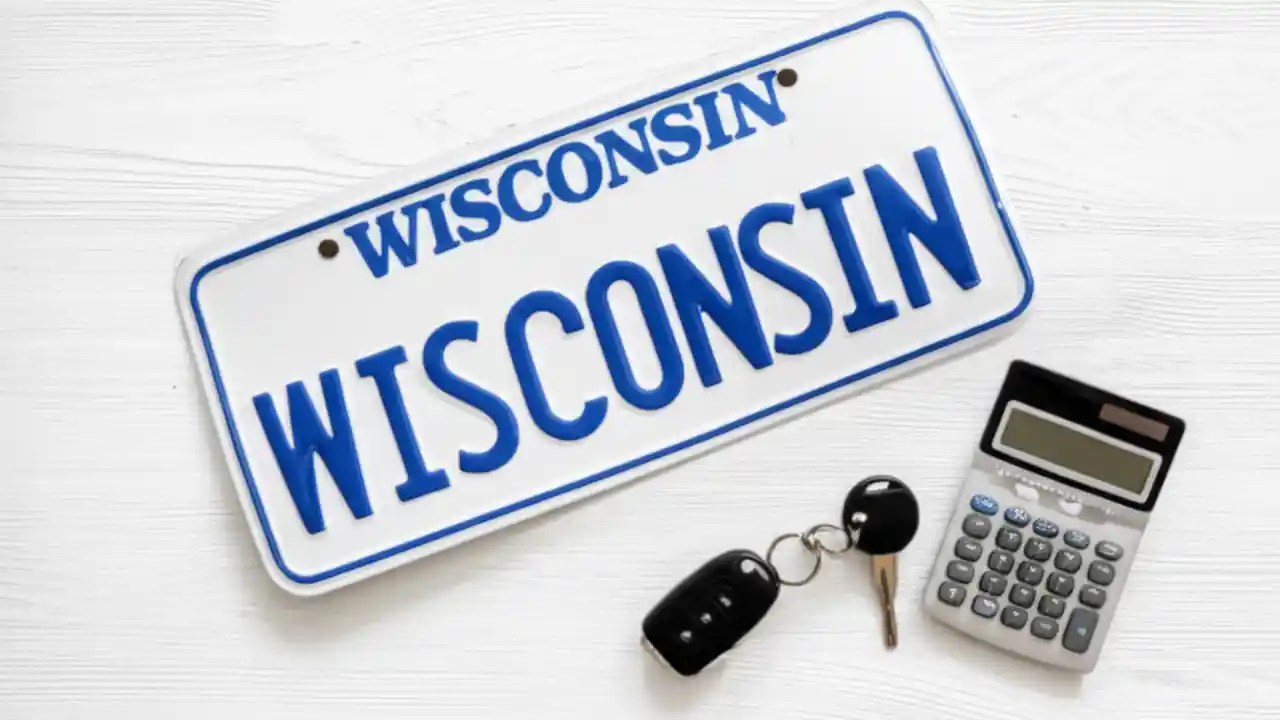 WISCONSIN
WISCONSIN