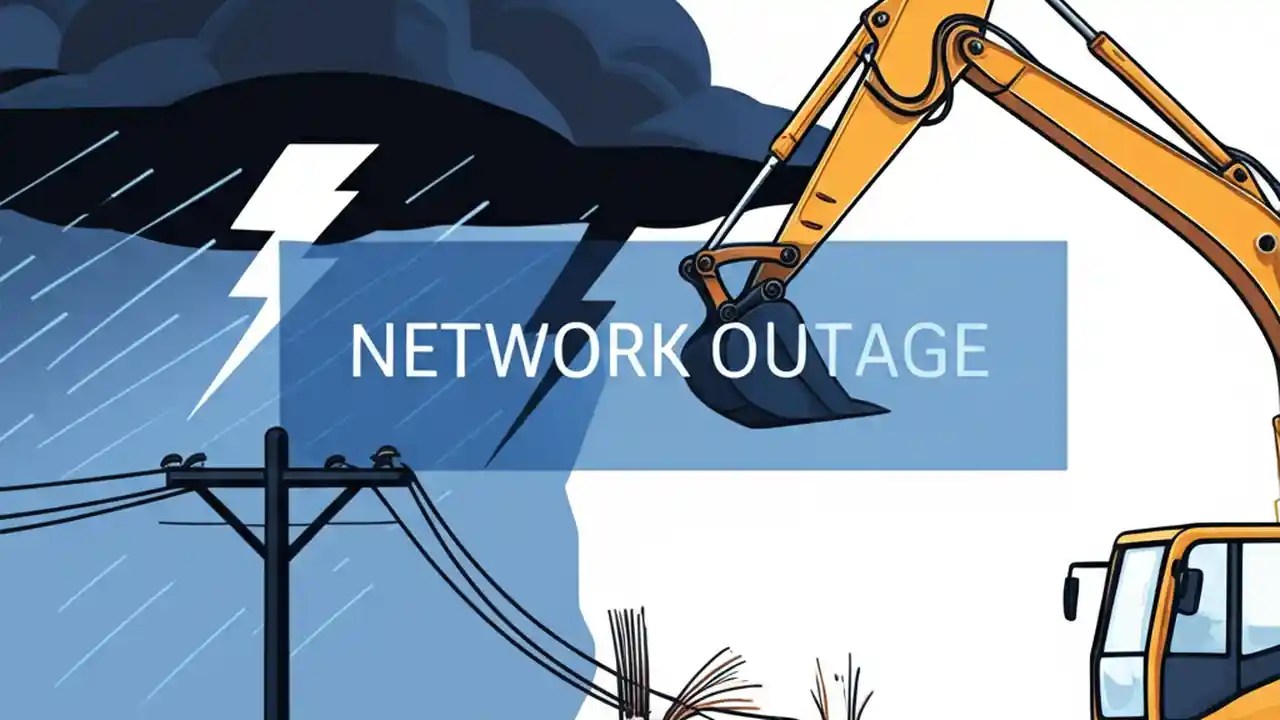 NETWORK OUTAGE