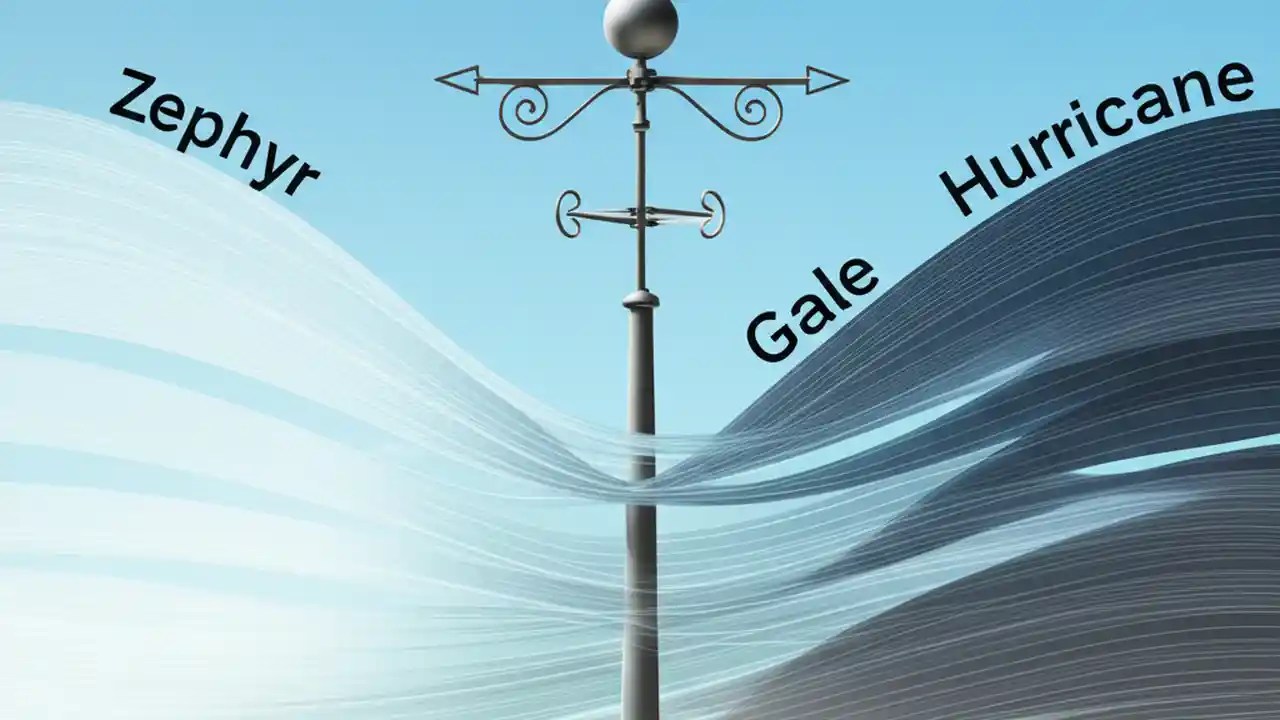 Zephyr

Gale

Hurricane