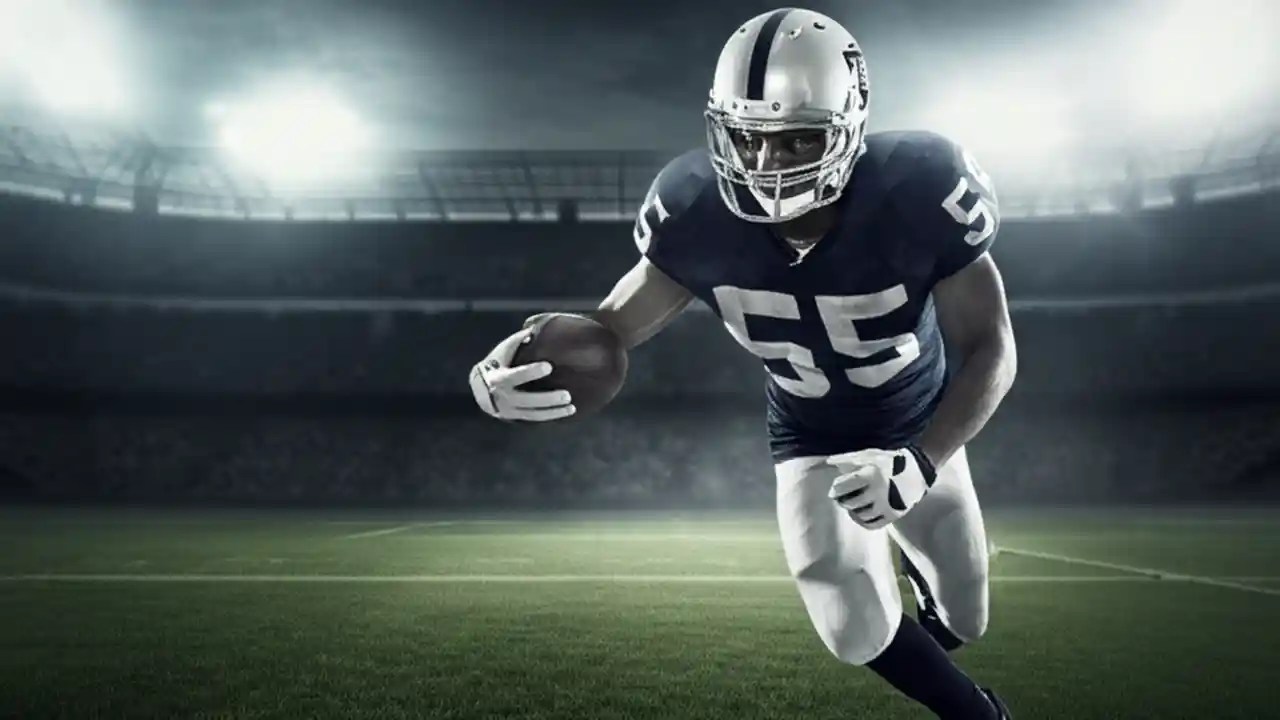 55
55
55