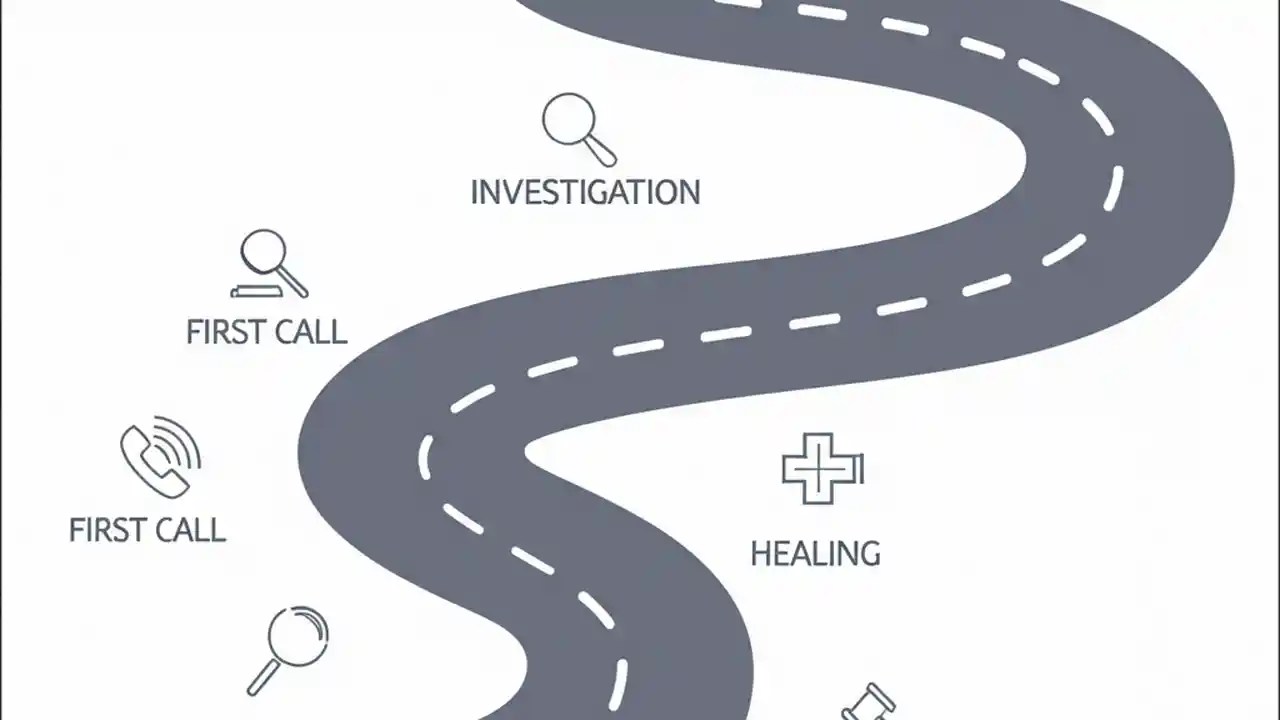 INVESTIGATION

FIRST CALL

FIRST CALL

HEALING