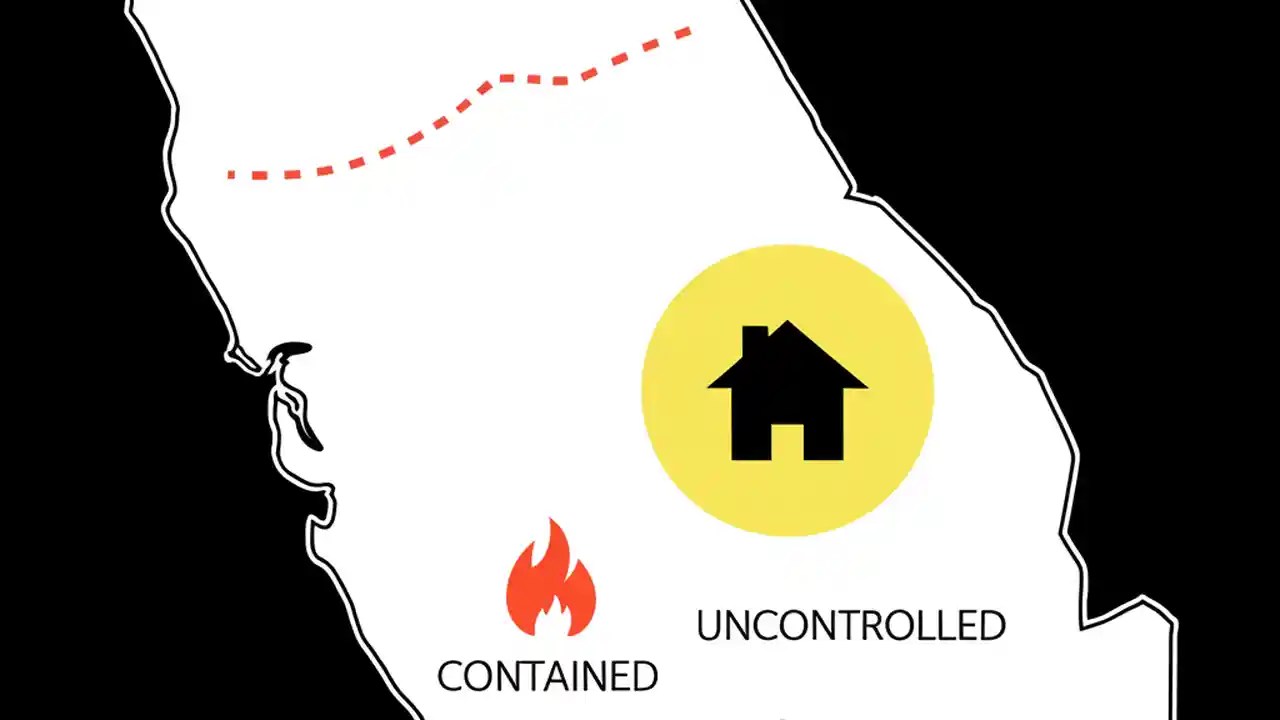 UNCONTROLLED

CONTAINED