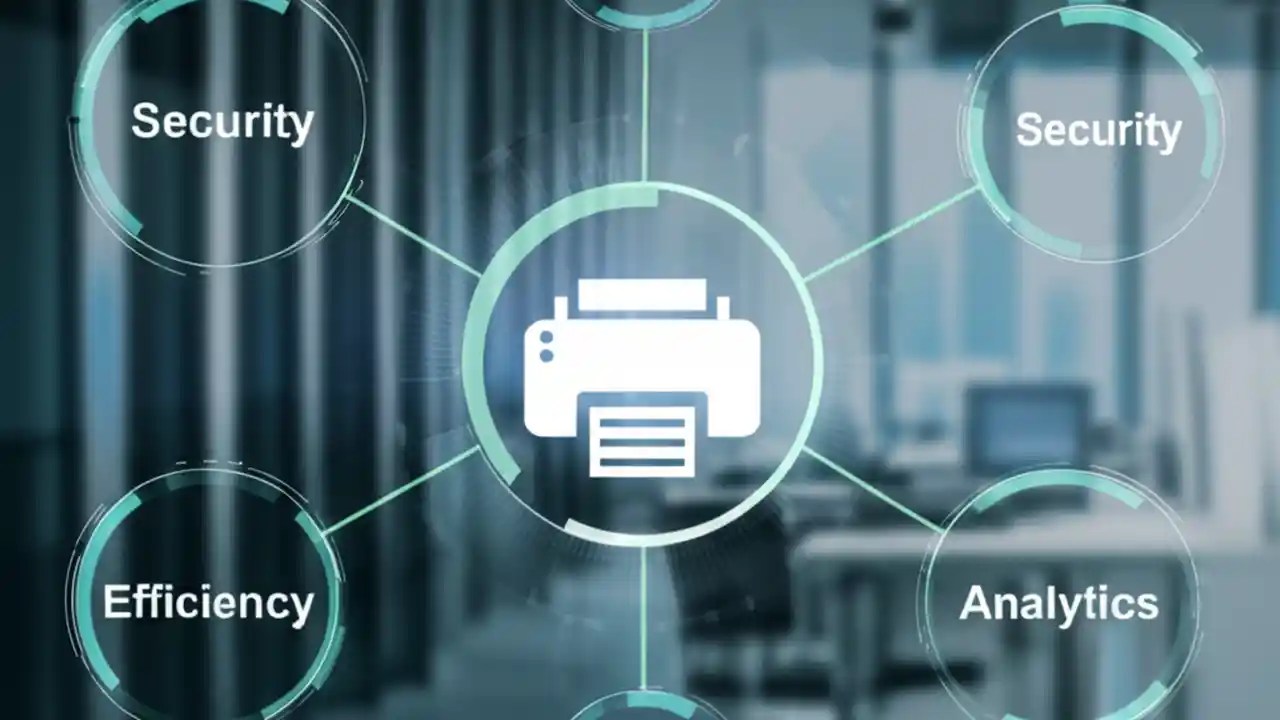 Security

Security

Efficiency

Analytics