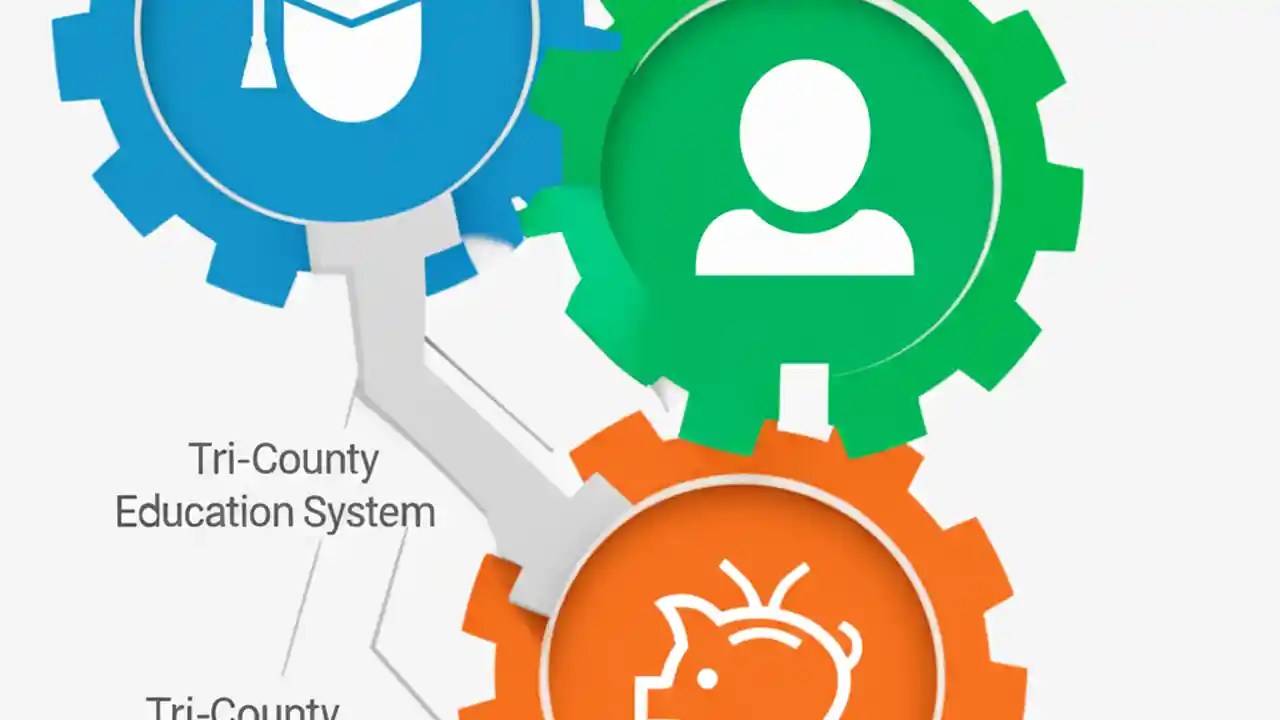 Tri-County
Education System

Tri-County