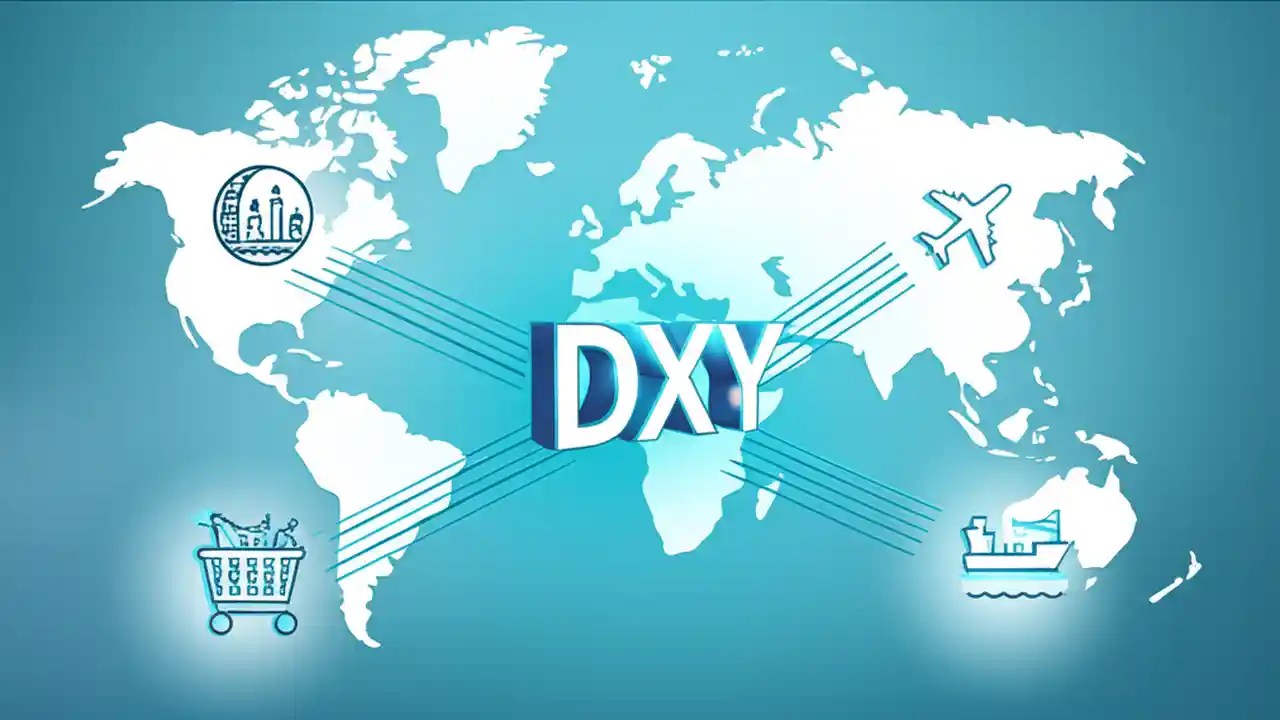 DXY