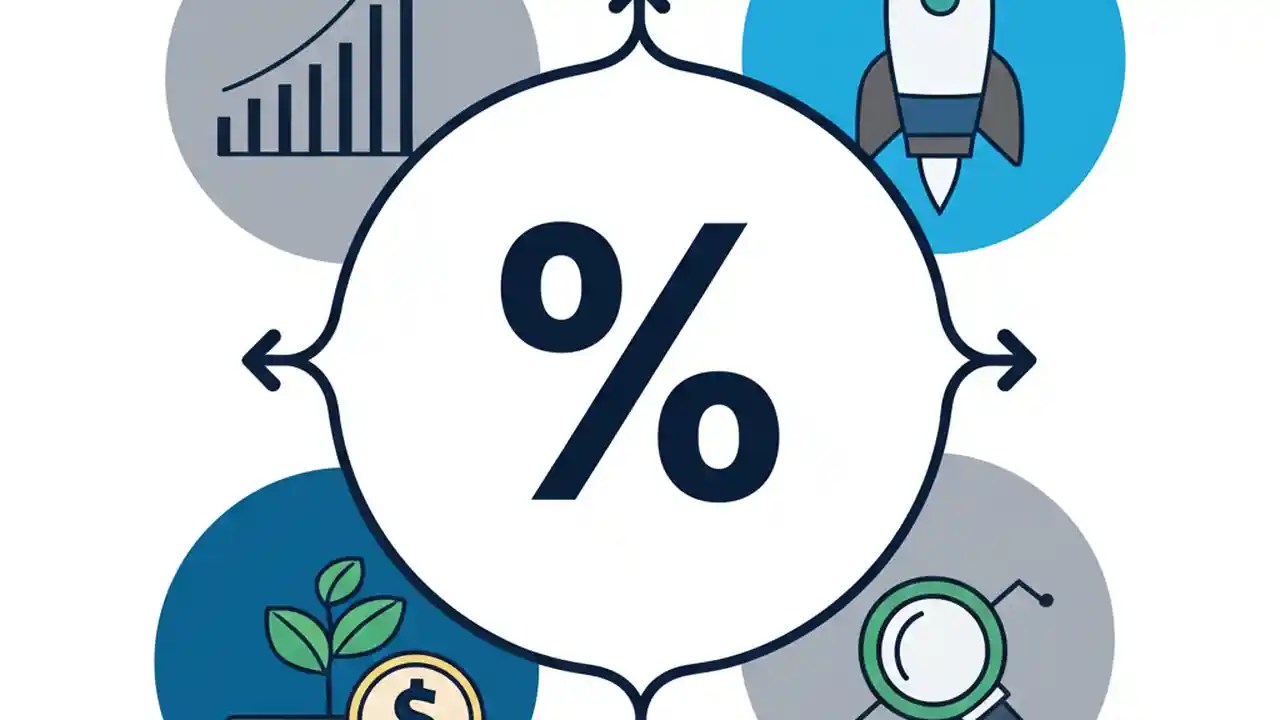 %

$