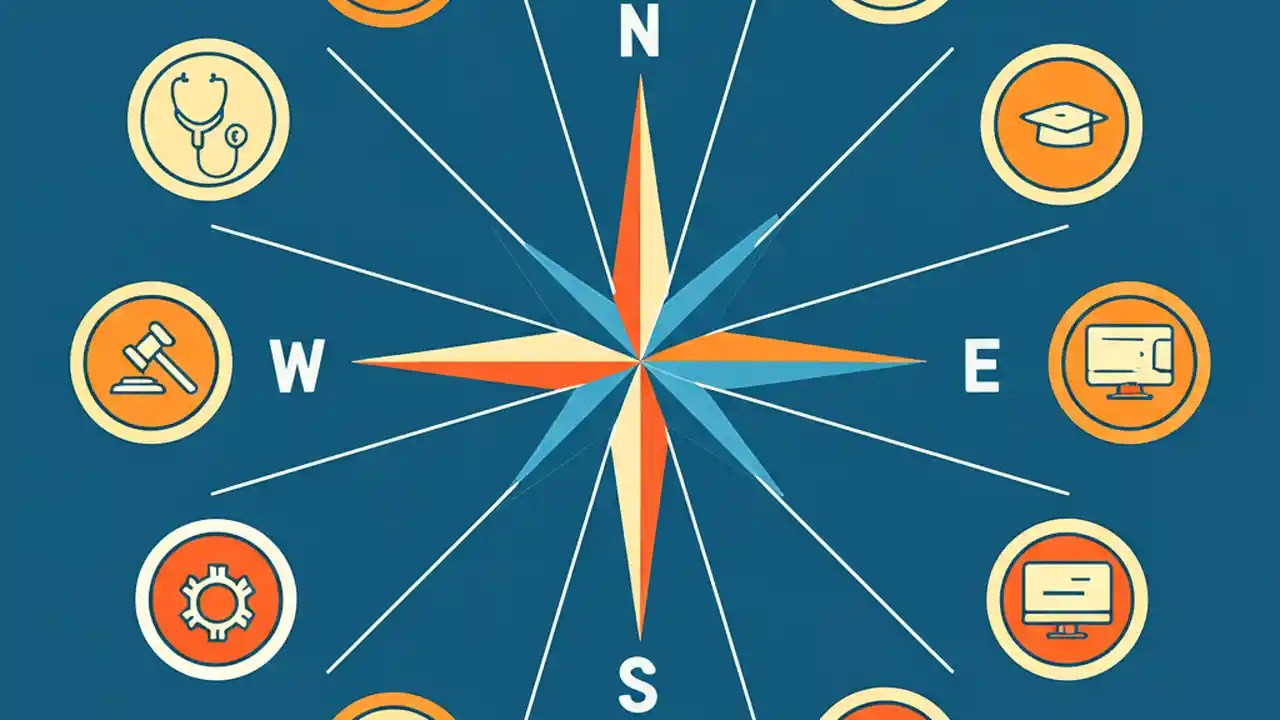 N

W

E

S