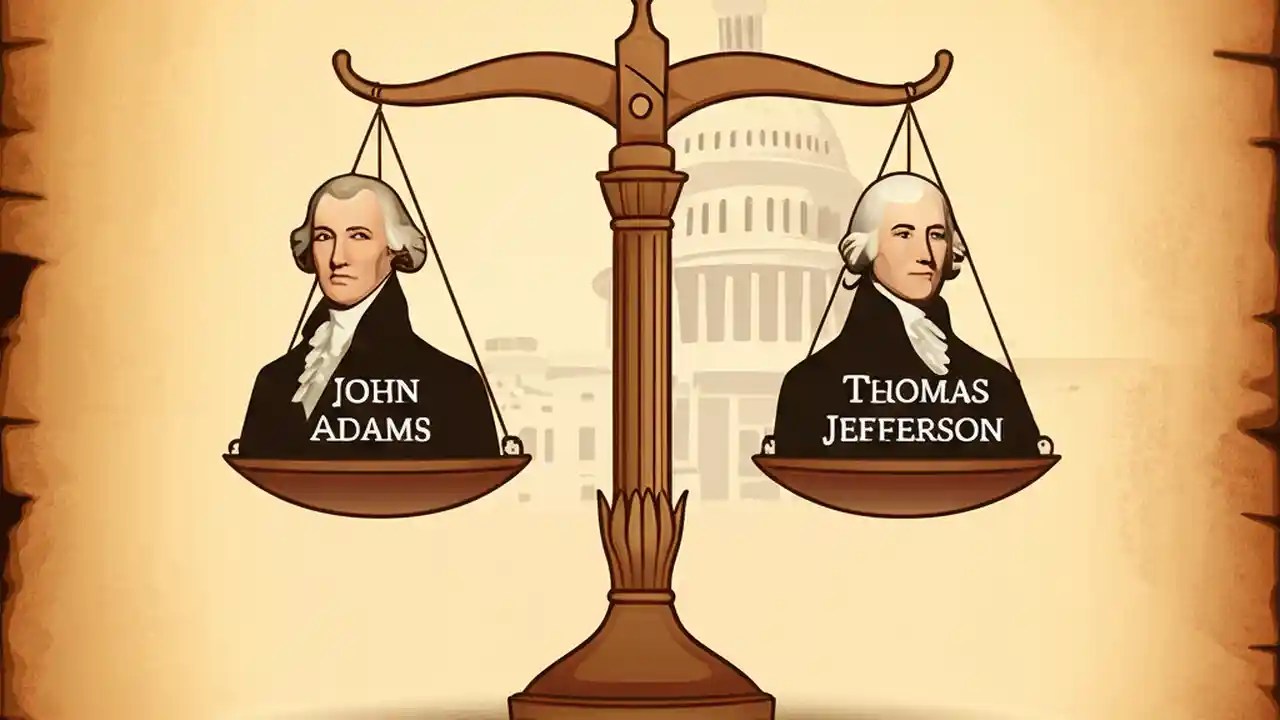 JOHN ADAMS

THOMAS JEFFERSON