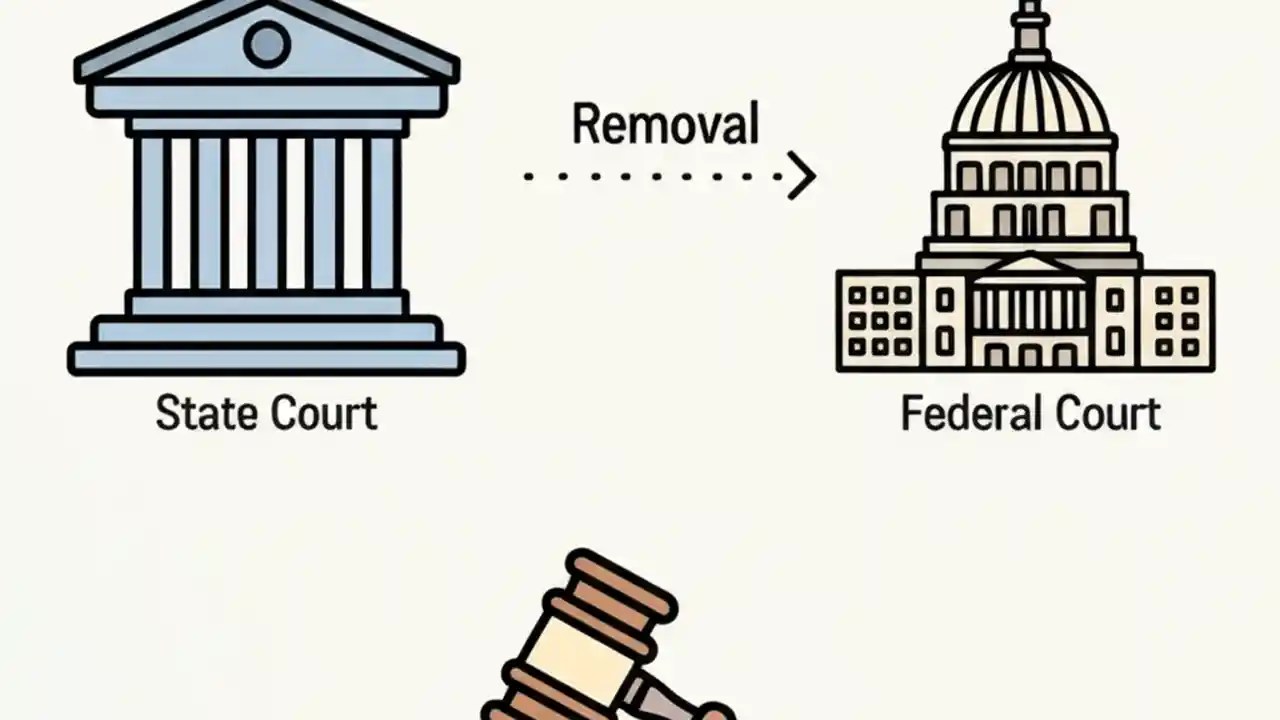 Removal

State Court

Federal Court