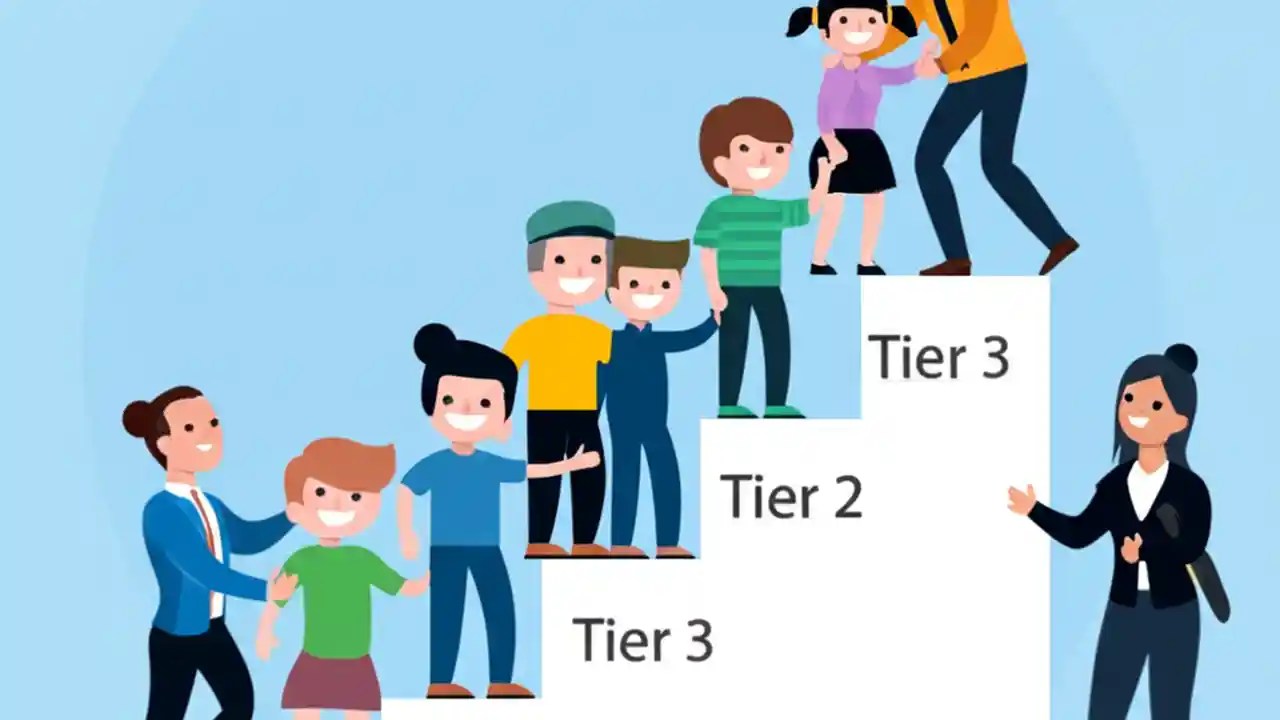 Tier 3

Tier 2

Tier 3