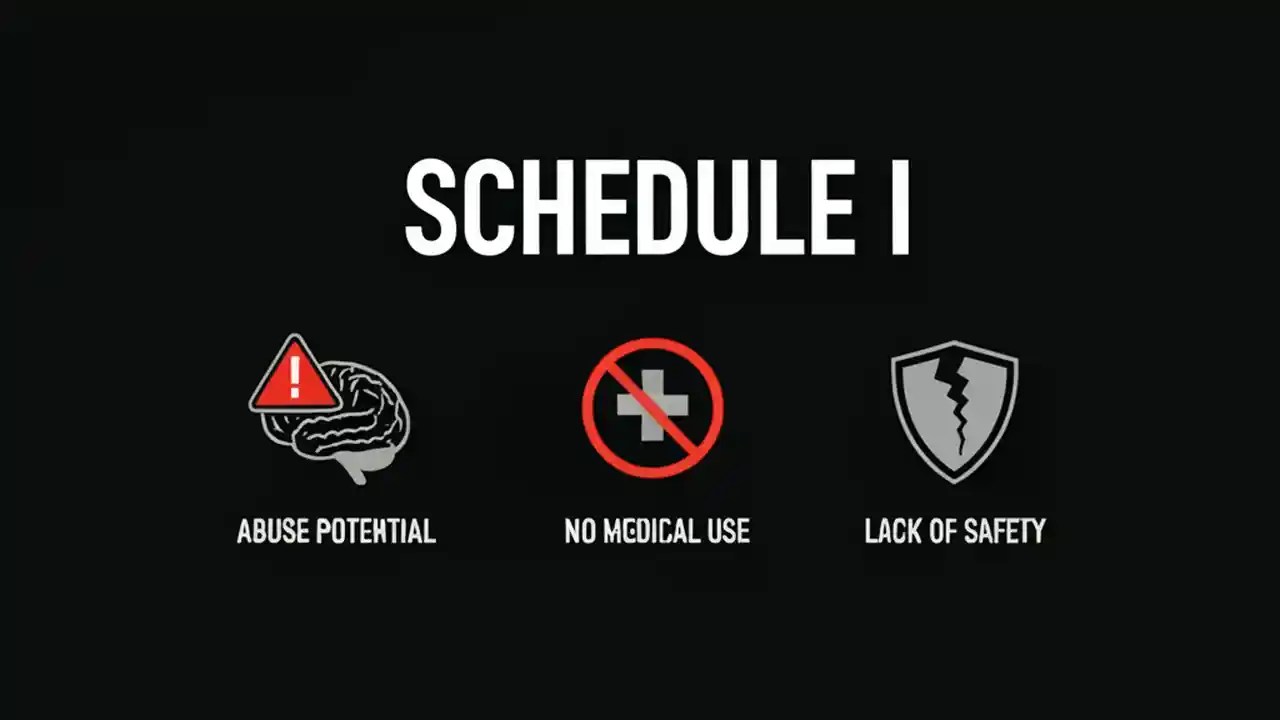 SCHEDULE I

ABUSE POTENTIAL

NO MEDICAL USE

LACK OF SAFETY