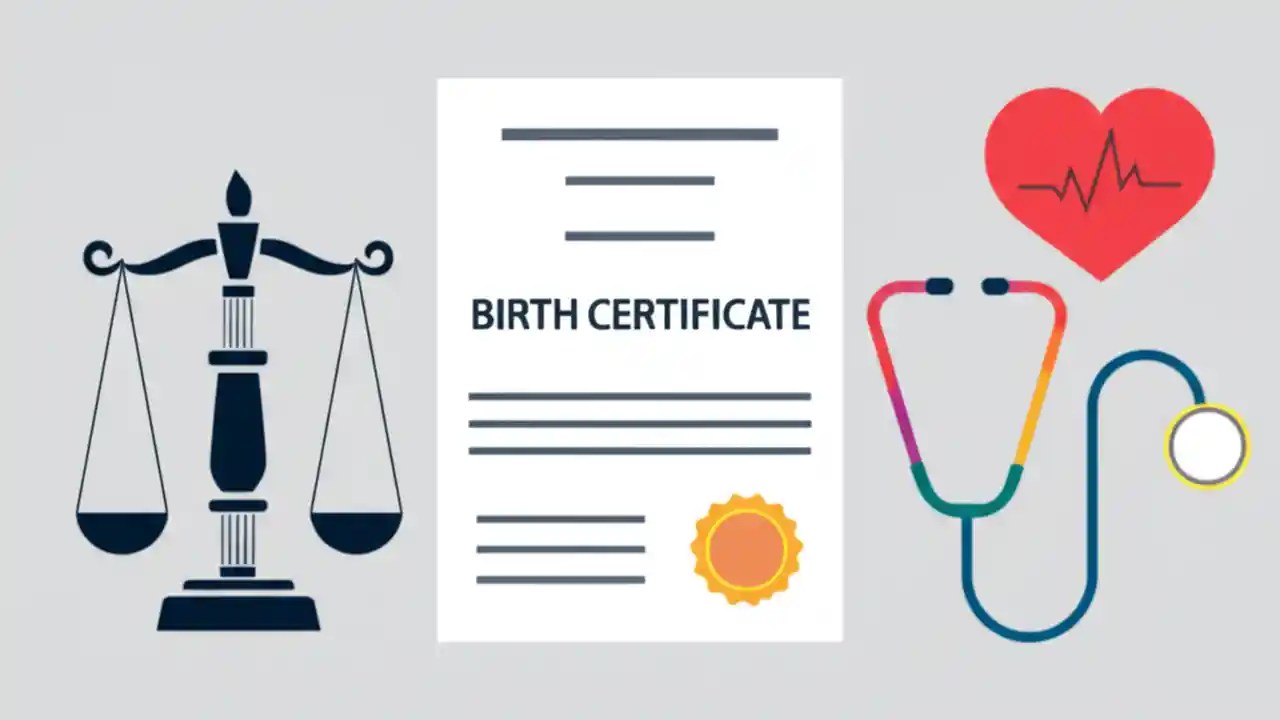 BIRTH CERTIFICATE