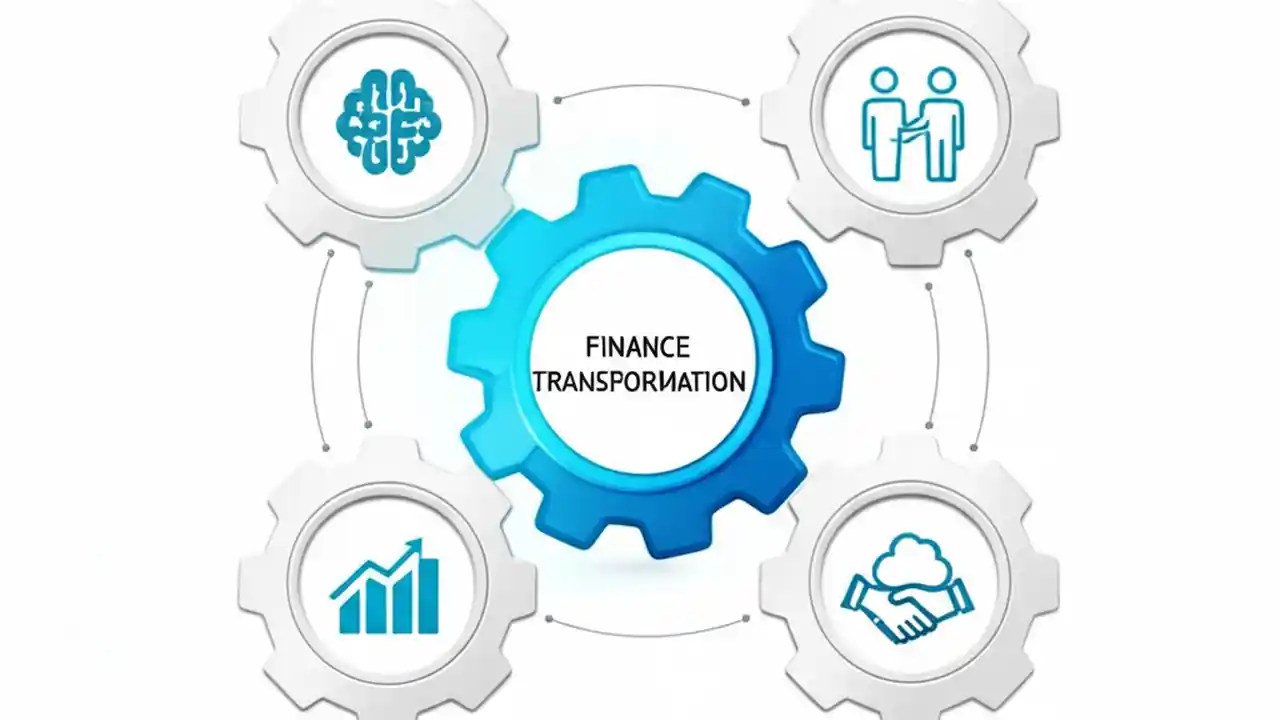 FINANCE
TRANSPORИATION