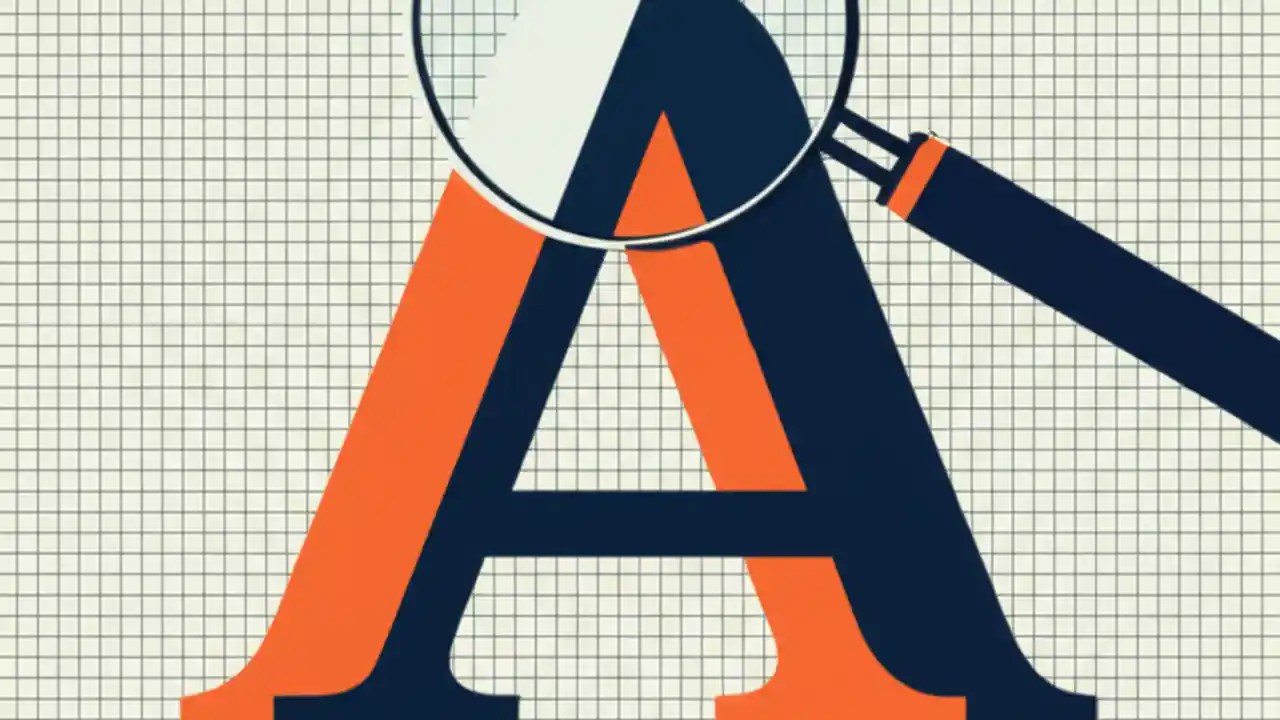 A