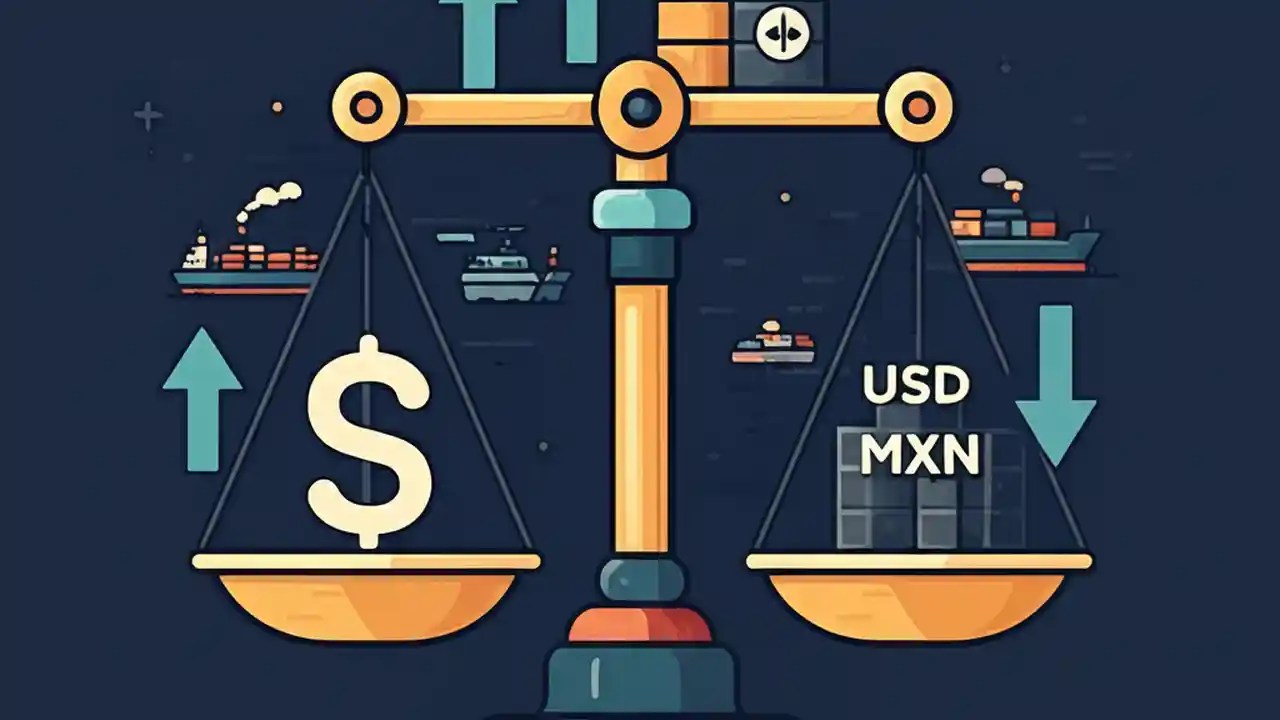 $

USD
MXN