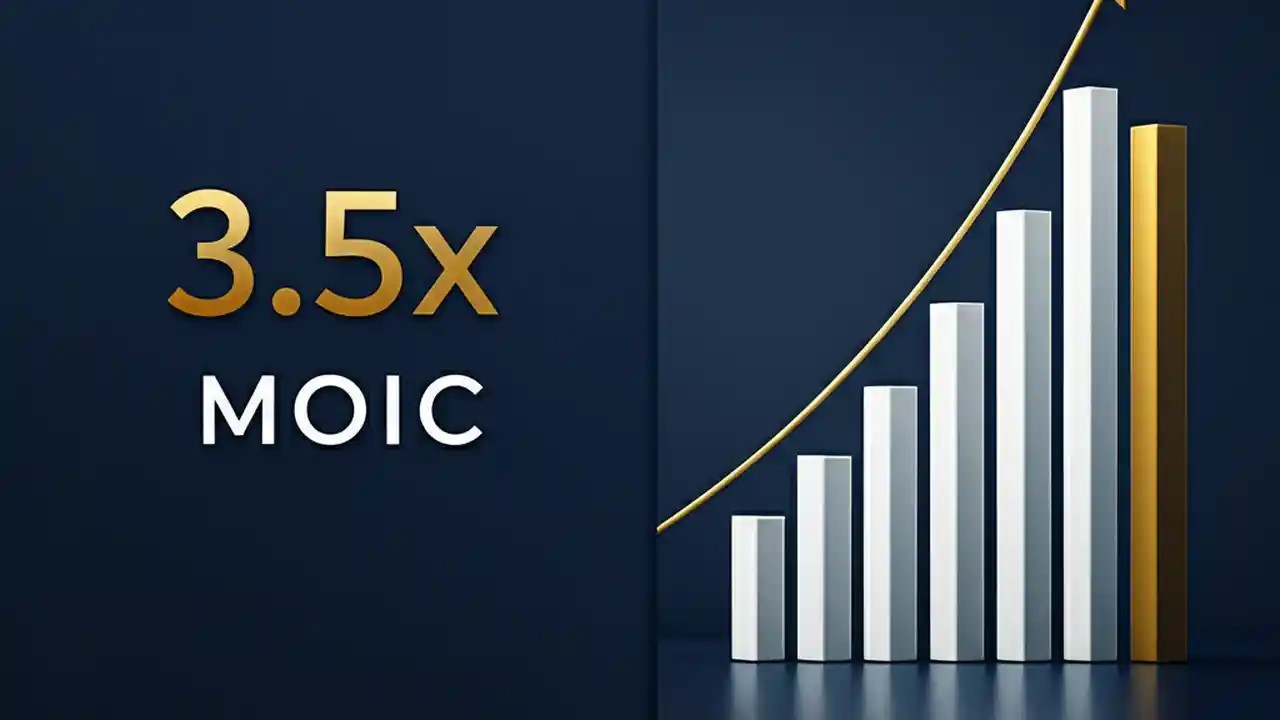 3.5x
MOIC