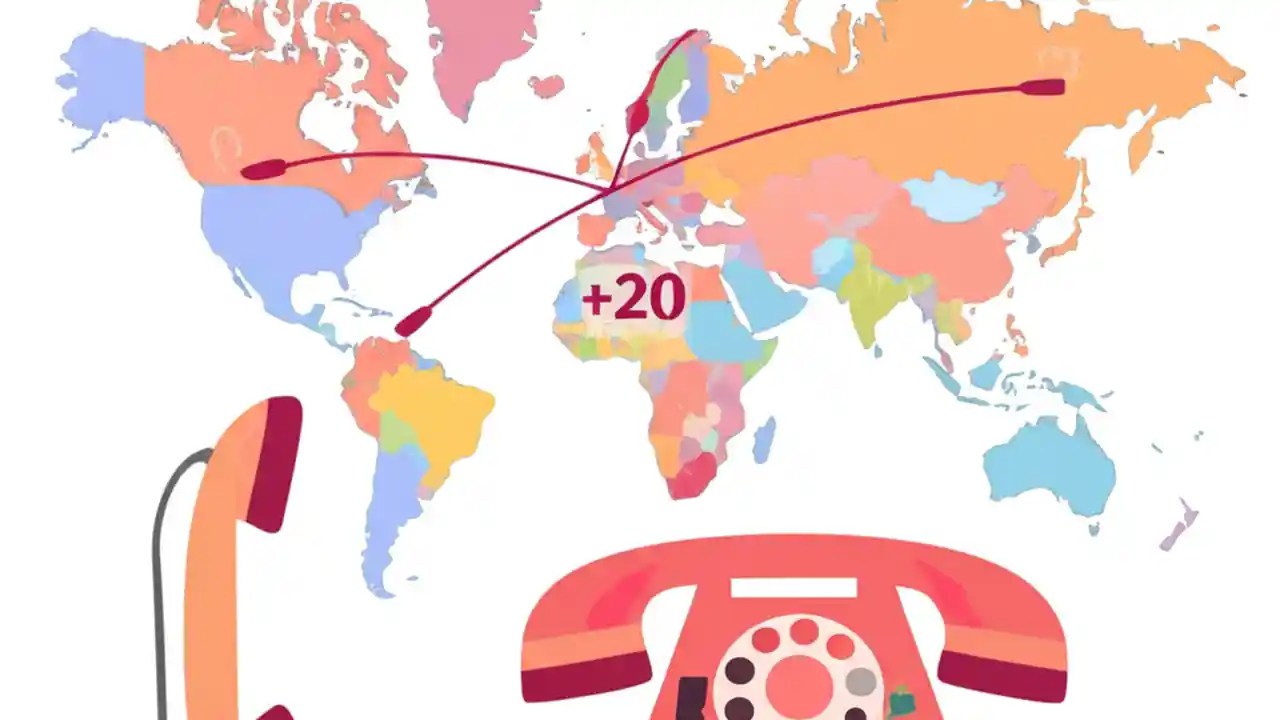 +20