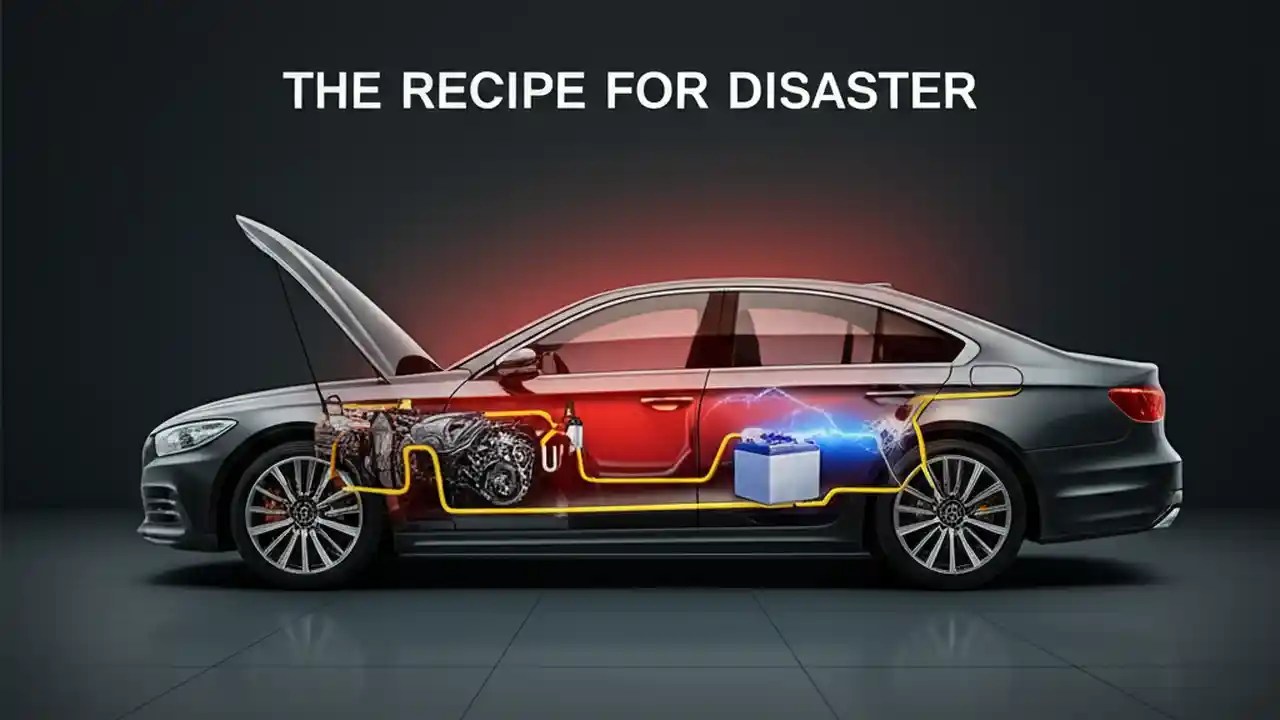 THE RECIPE FOR DISASTER