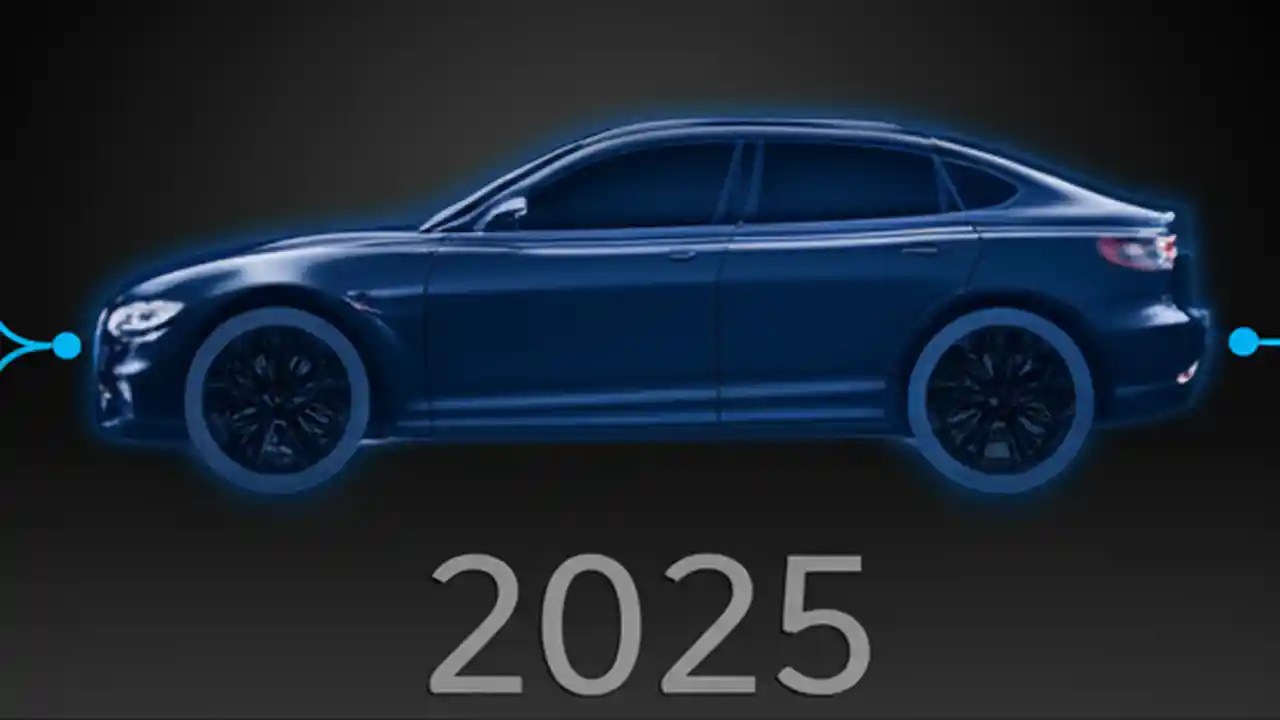 2025