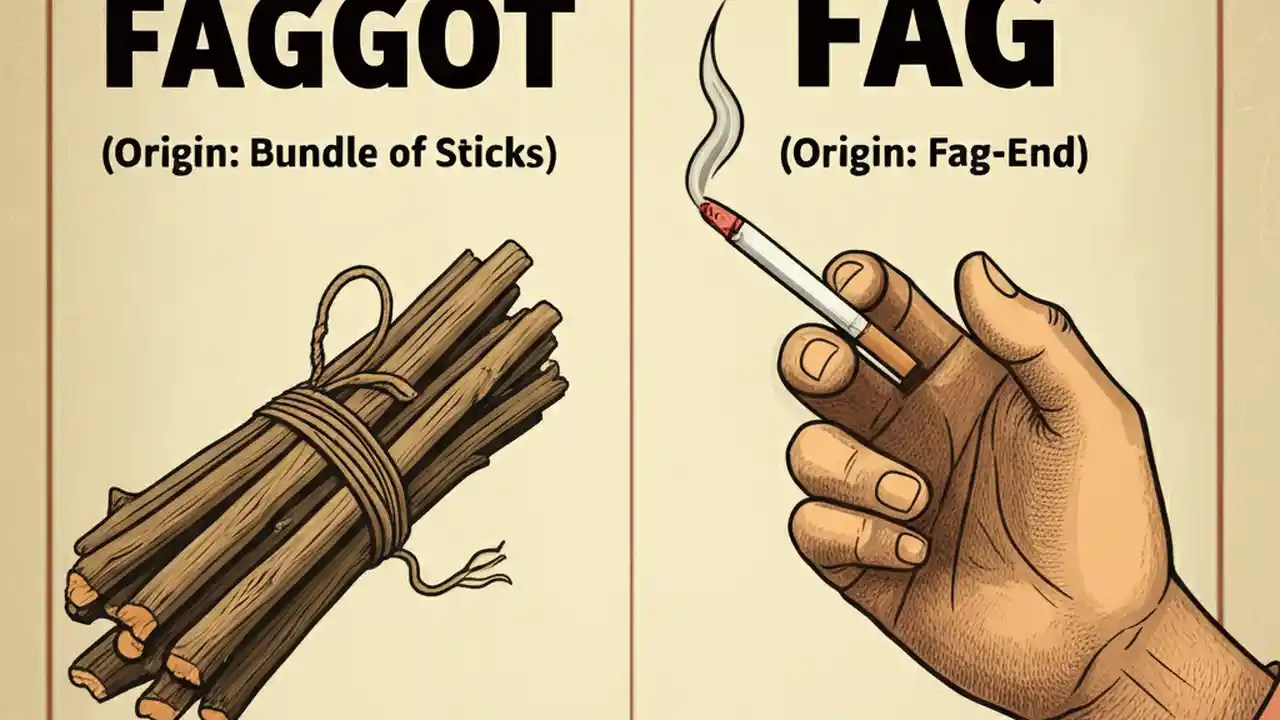 FAGGOT

(Origin: Bundle of Sticks)

FAG

(Origin: Fag-End)