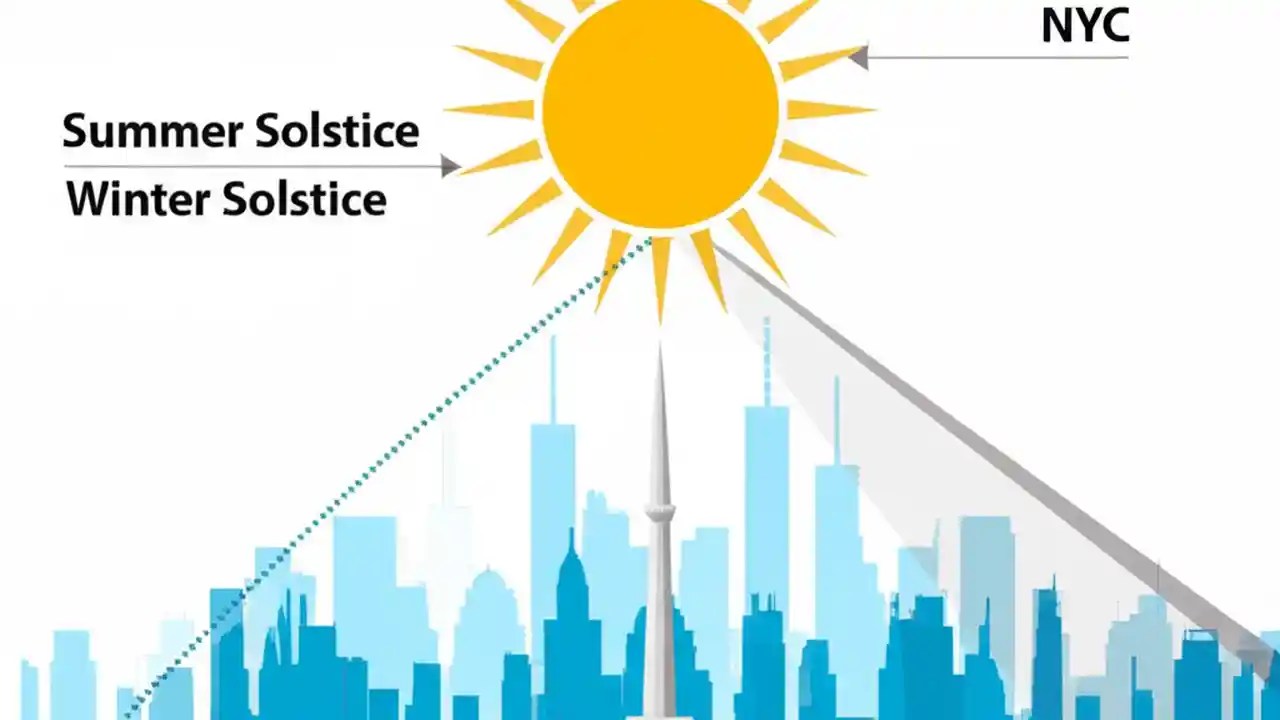 NYC

Summer Solstice

Winter Solstice