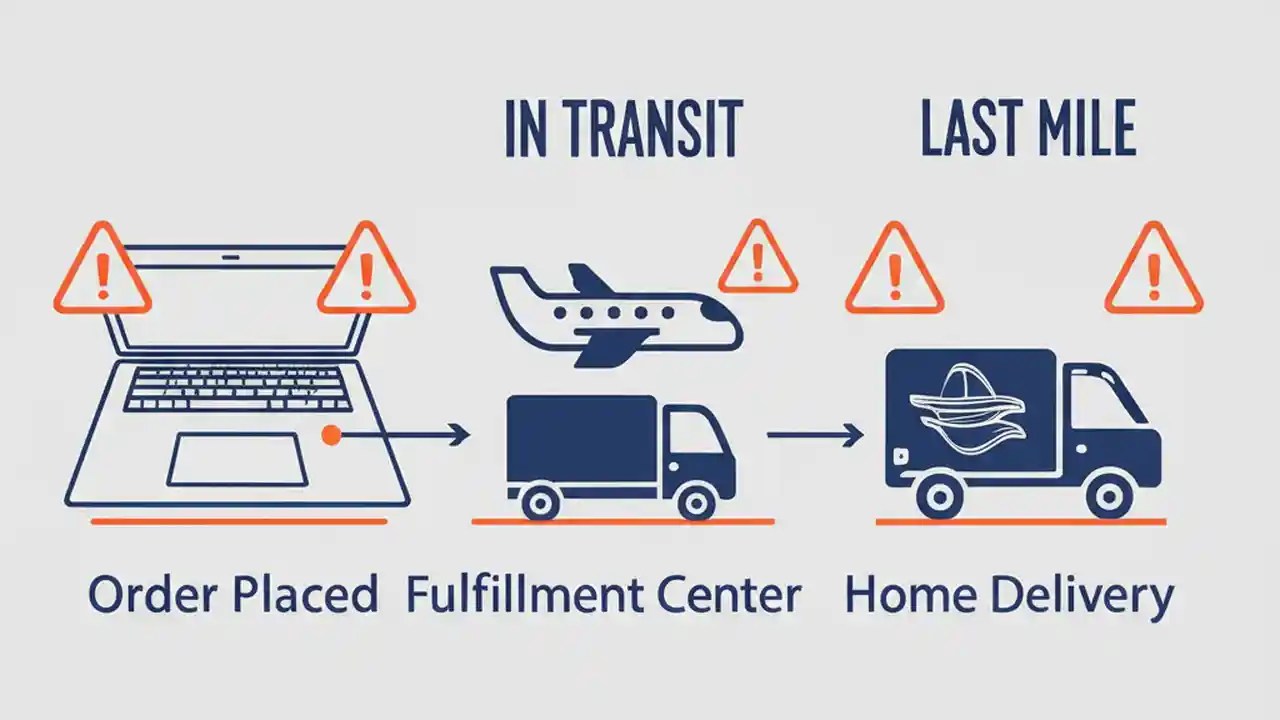 IN TRANSIT

LAST MILE

Order Placed

Fulfillment Center

Home Delivery