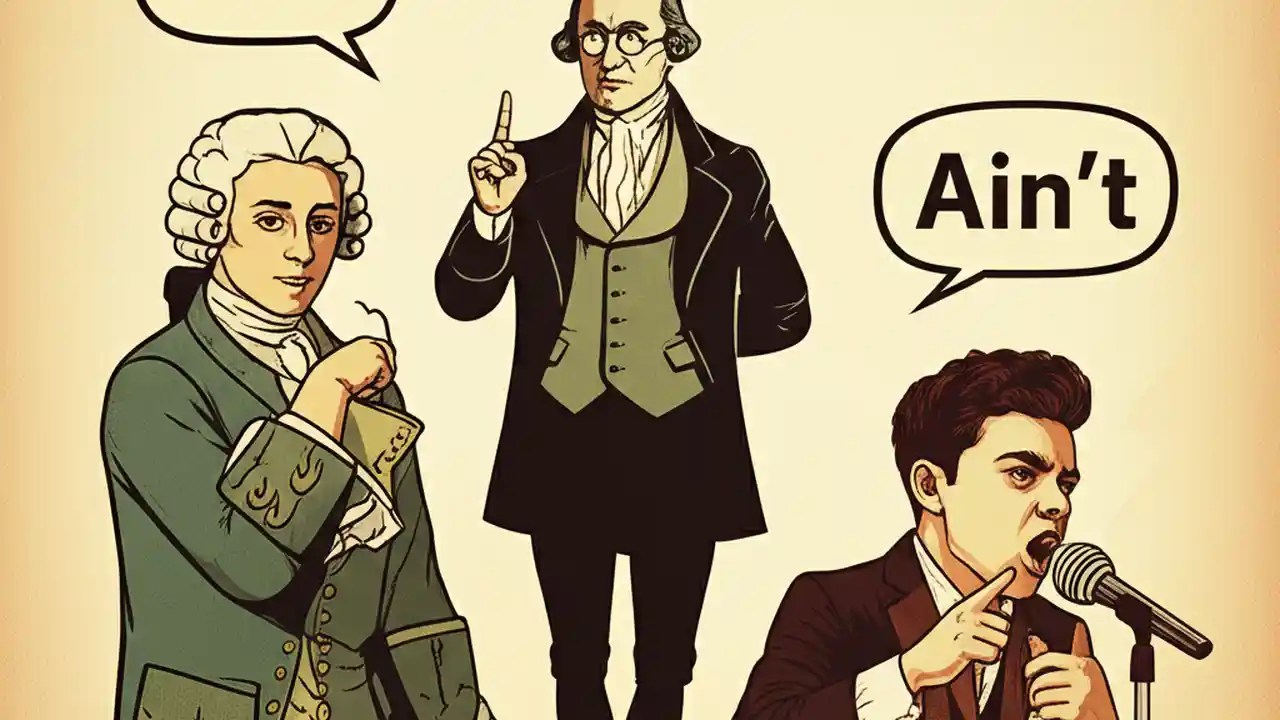 Ain't