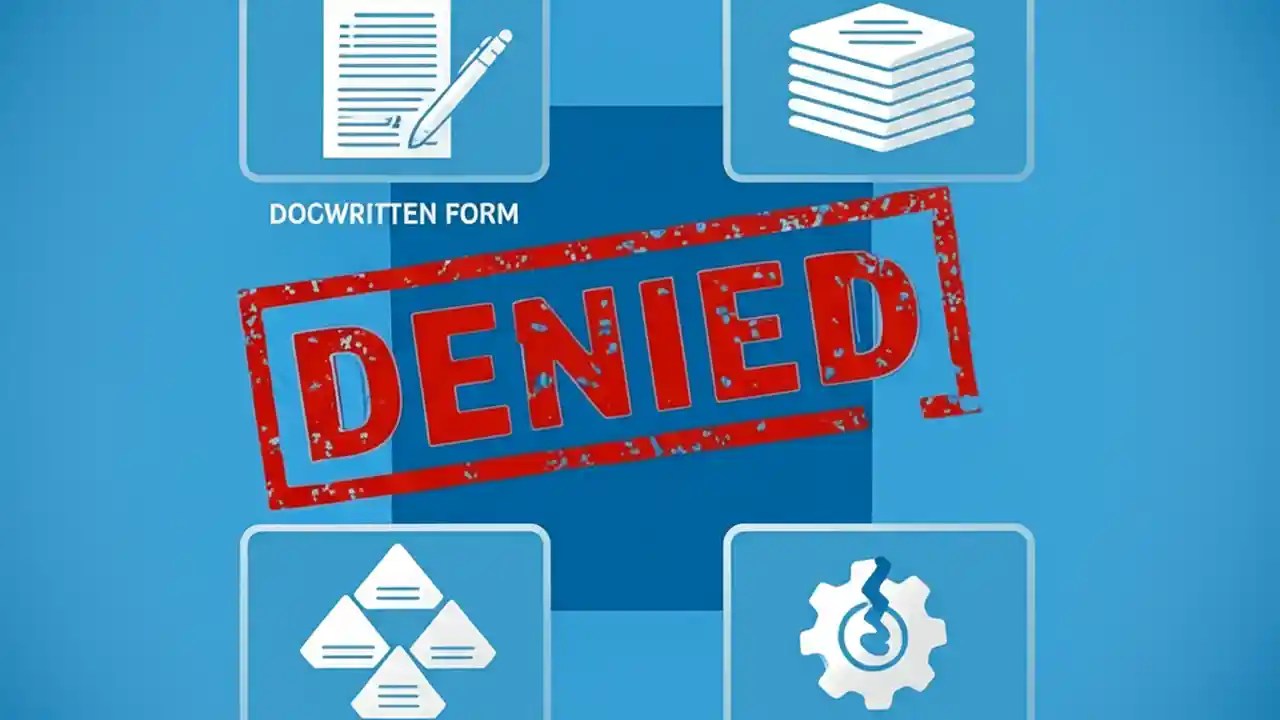 DOCWRITTEN FORM

DENIED