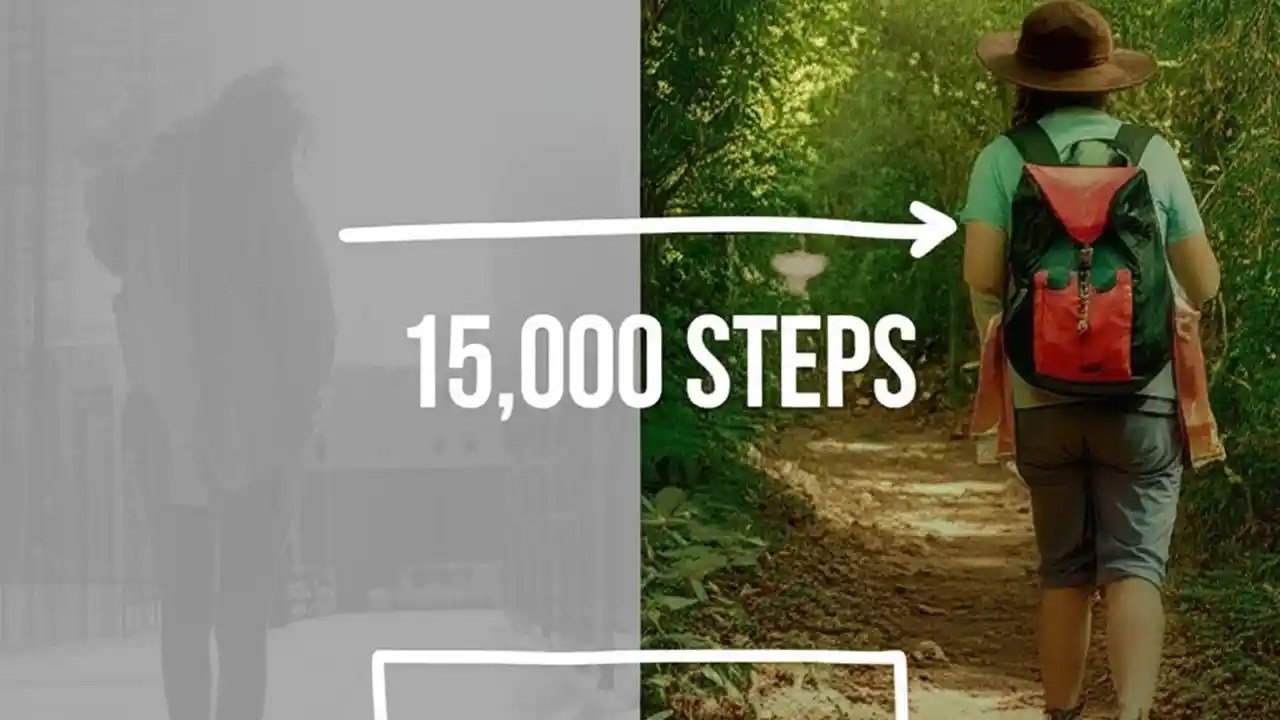 15,000 STEPS