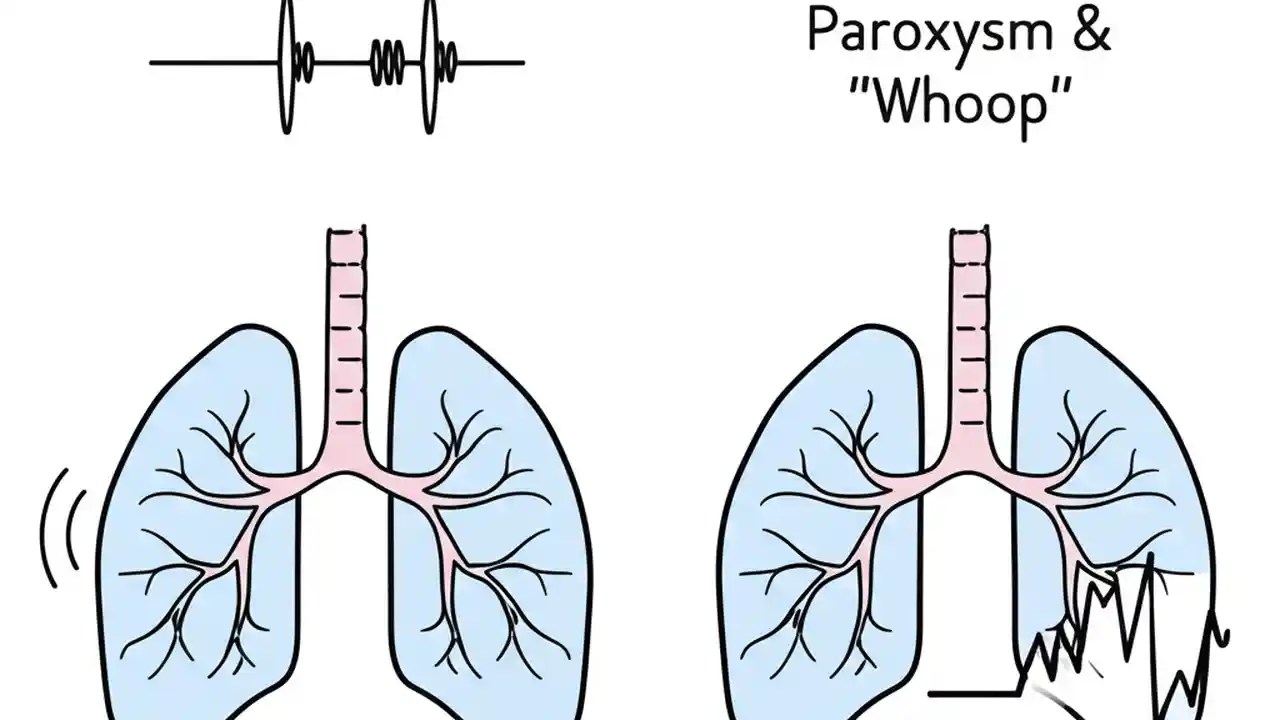 Paroxysm &
"Whoop"